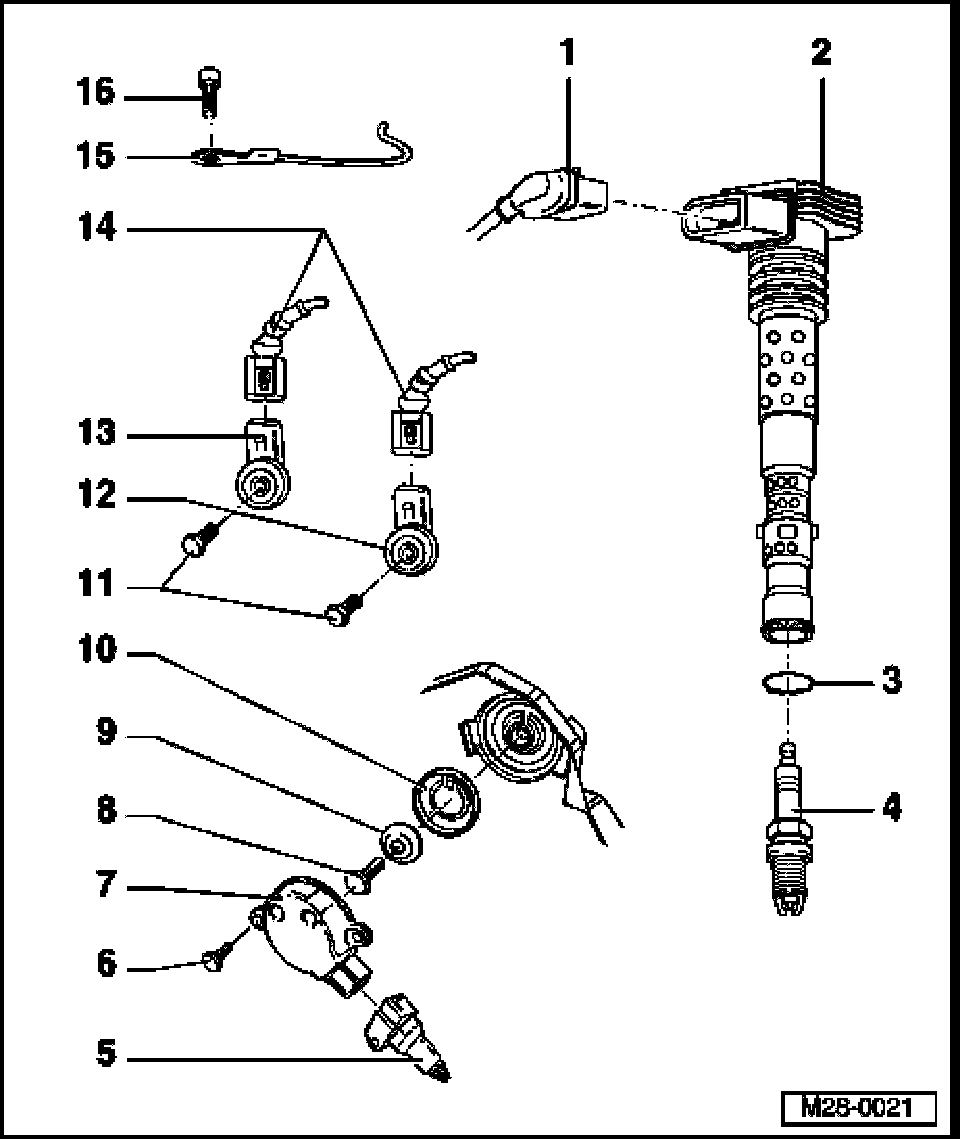 16
15
14
13
12
11
10
9
8
7
6
5
1
2
3
4
M28-0021