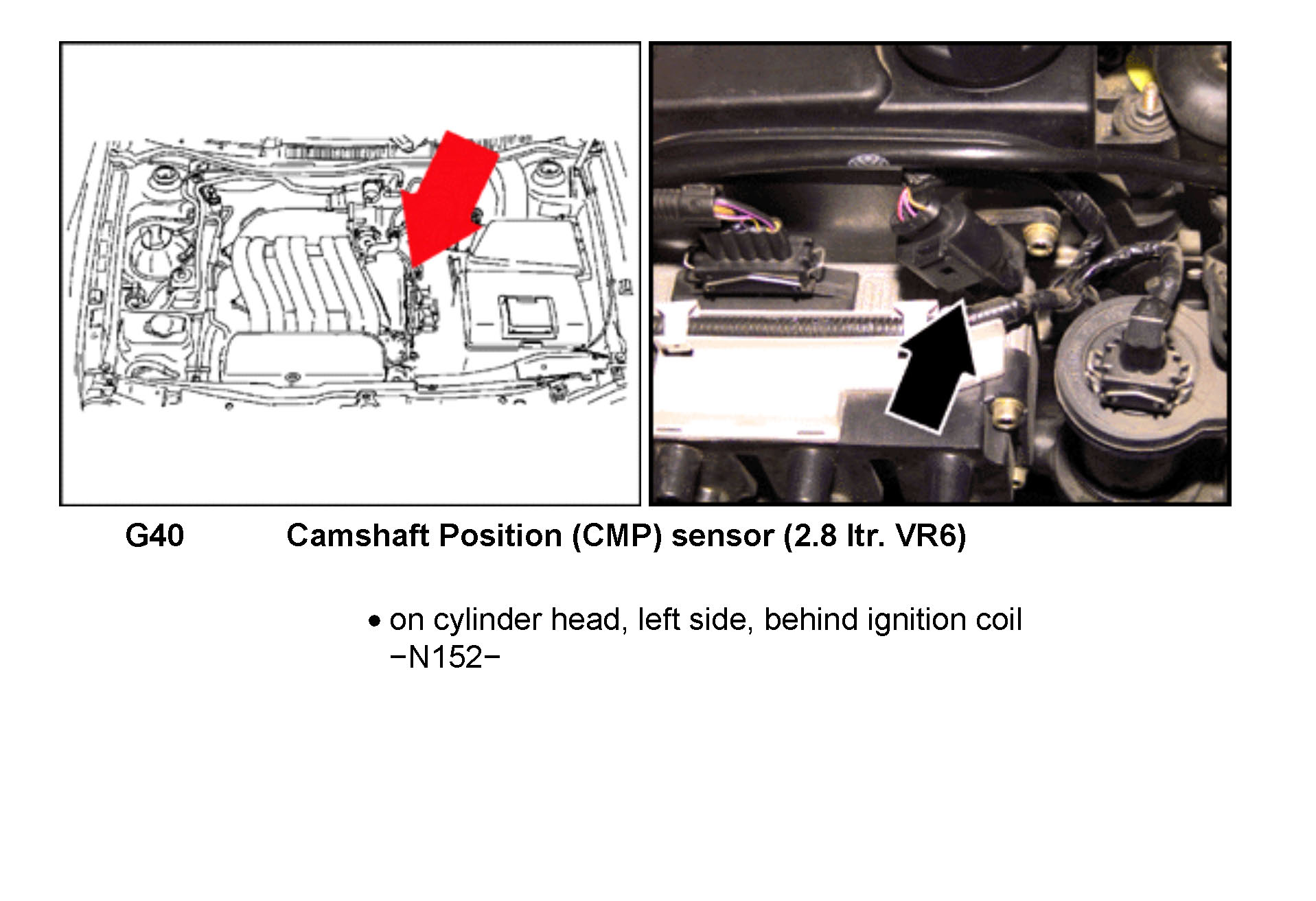 G40 Camshaft Position (CMP) sensor (2.8 ltr. VR6)

• on cylinder head, left side, behind ignition coil −N152−