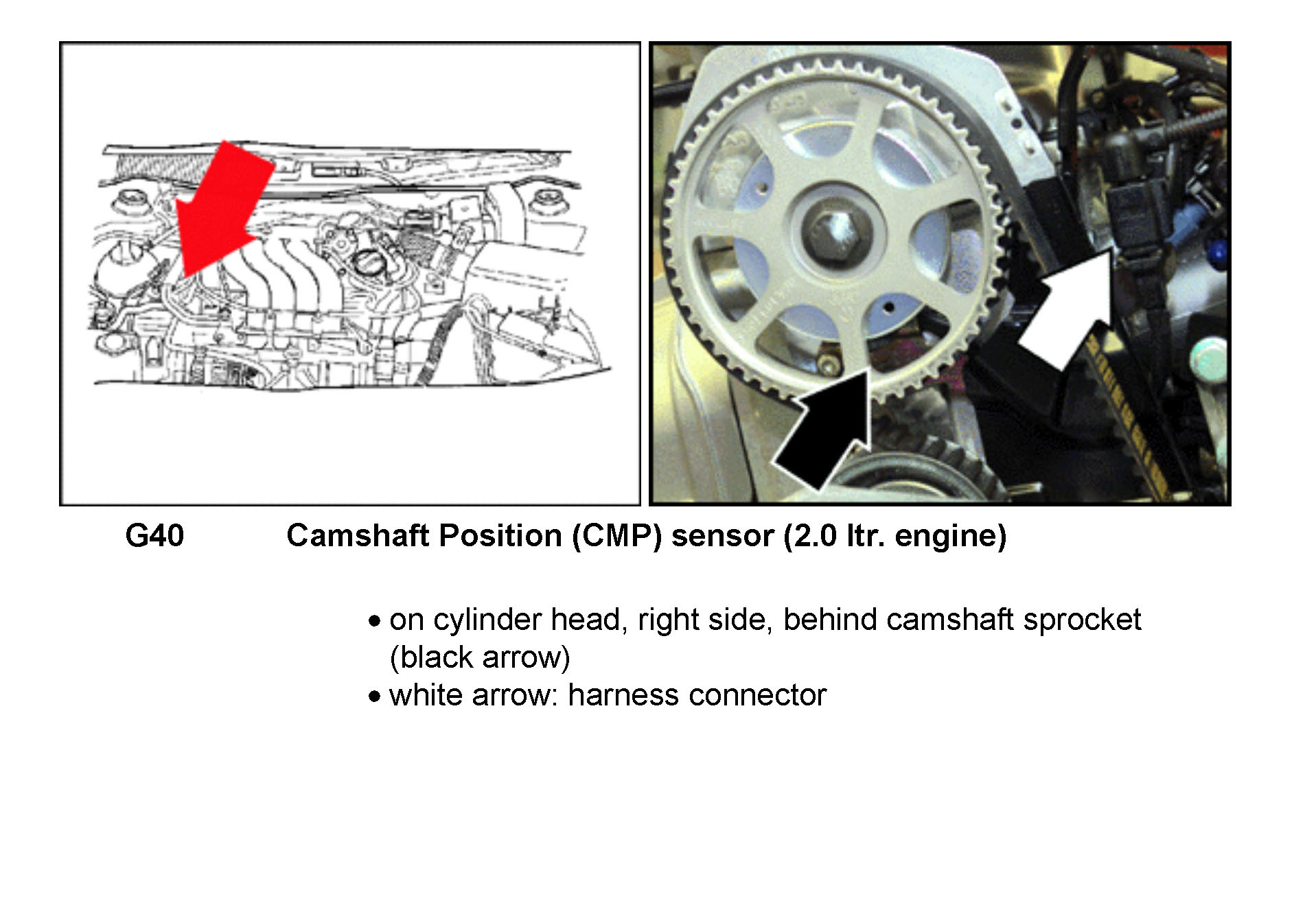 G40 Camshaft Position (CMP) sensor (2.0 ltr. engine)

• on cylinder head, right side, behind camshaft sprocket (black arrow)
• white arrow: harness connector