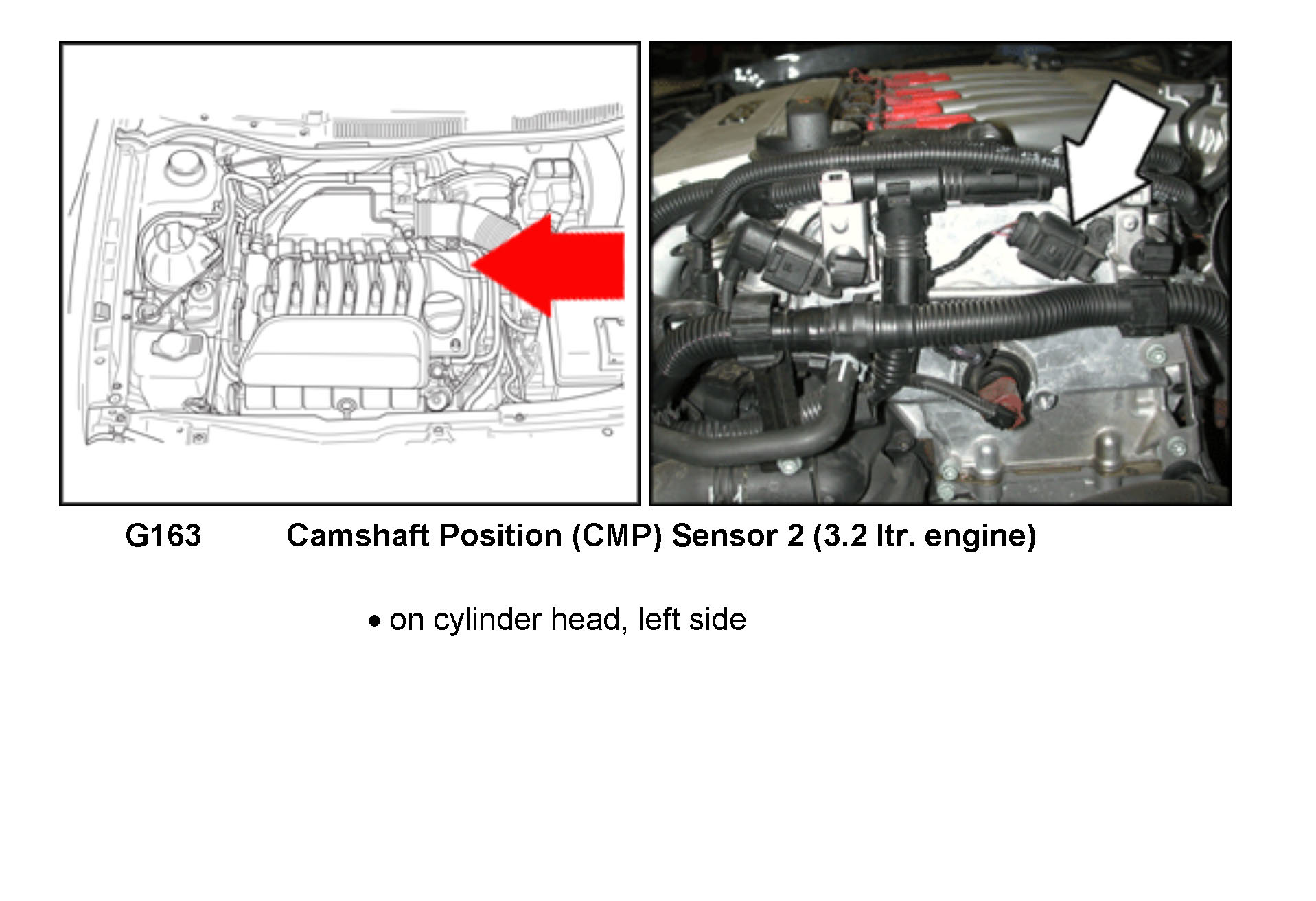 G163 Camshaft Position (CMP) Sensor 2 (3.2 ltr. engine)

• on cylinder head, left side