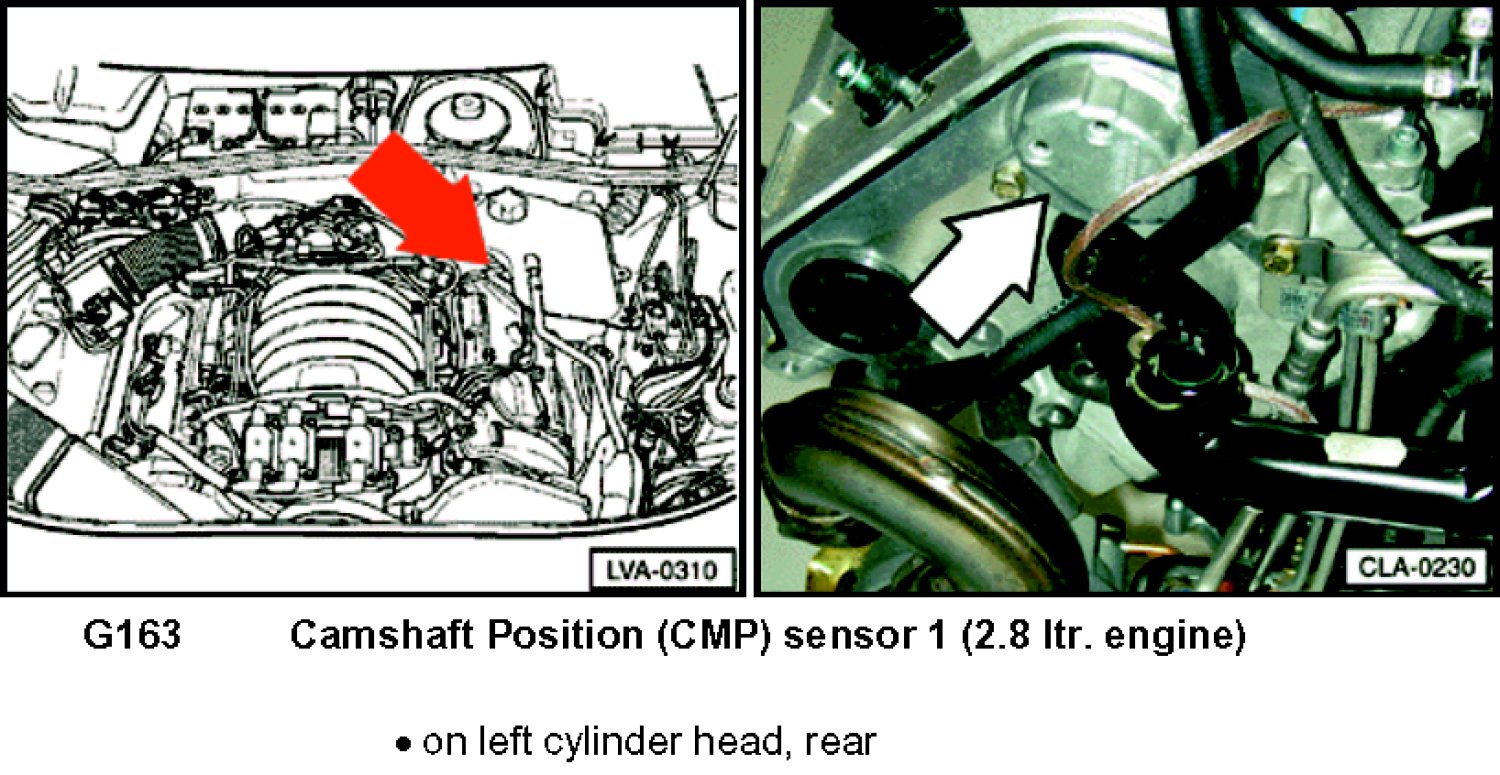 LVA-0310

CLA-0230

G163 Camshaft Position (CMP) sensor 1 (2.8 ltr. engine)

• on left cylinder head, rear