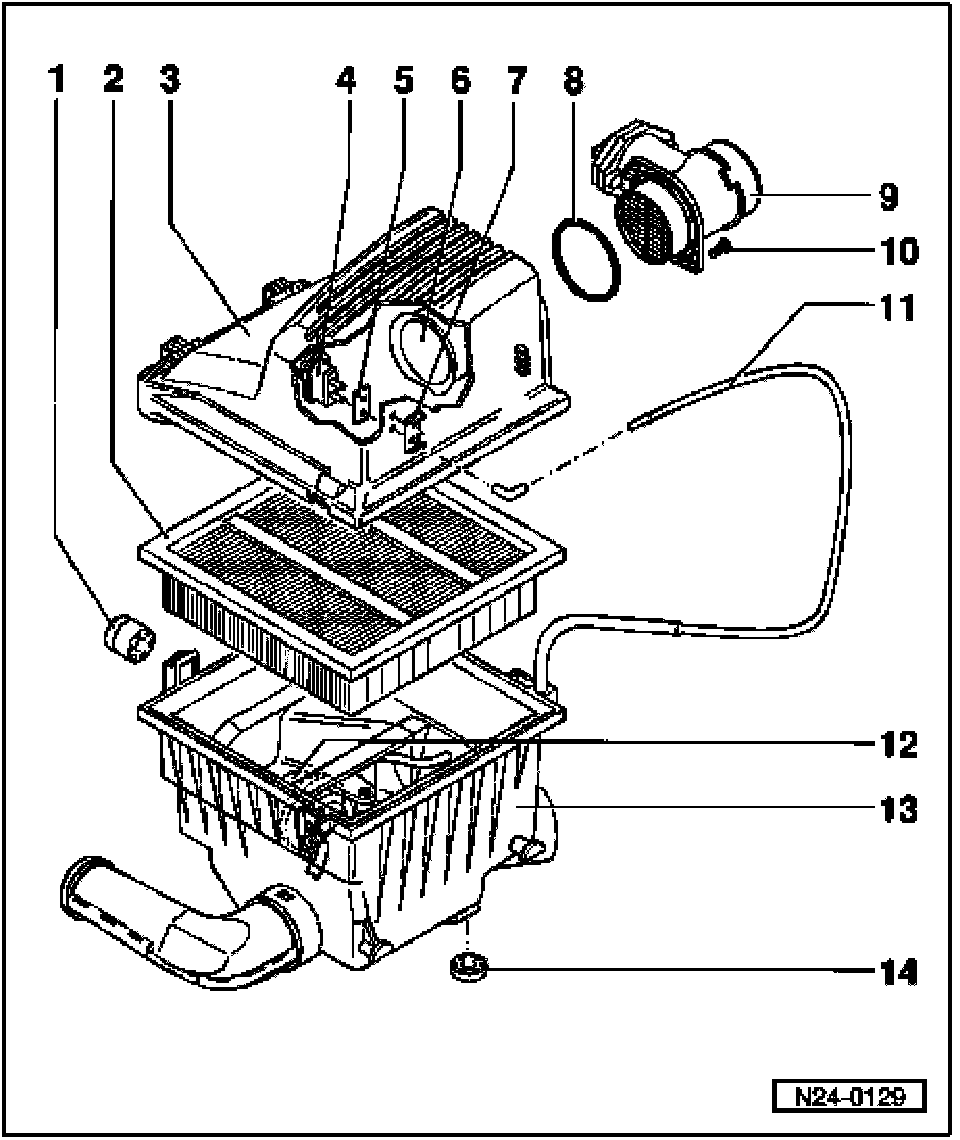 1 2 3 4 5 6 7 8

9

10

11

12

13

14

N24-0129