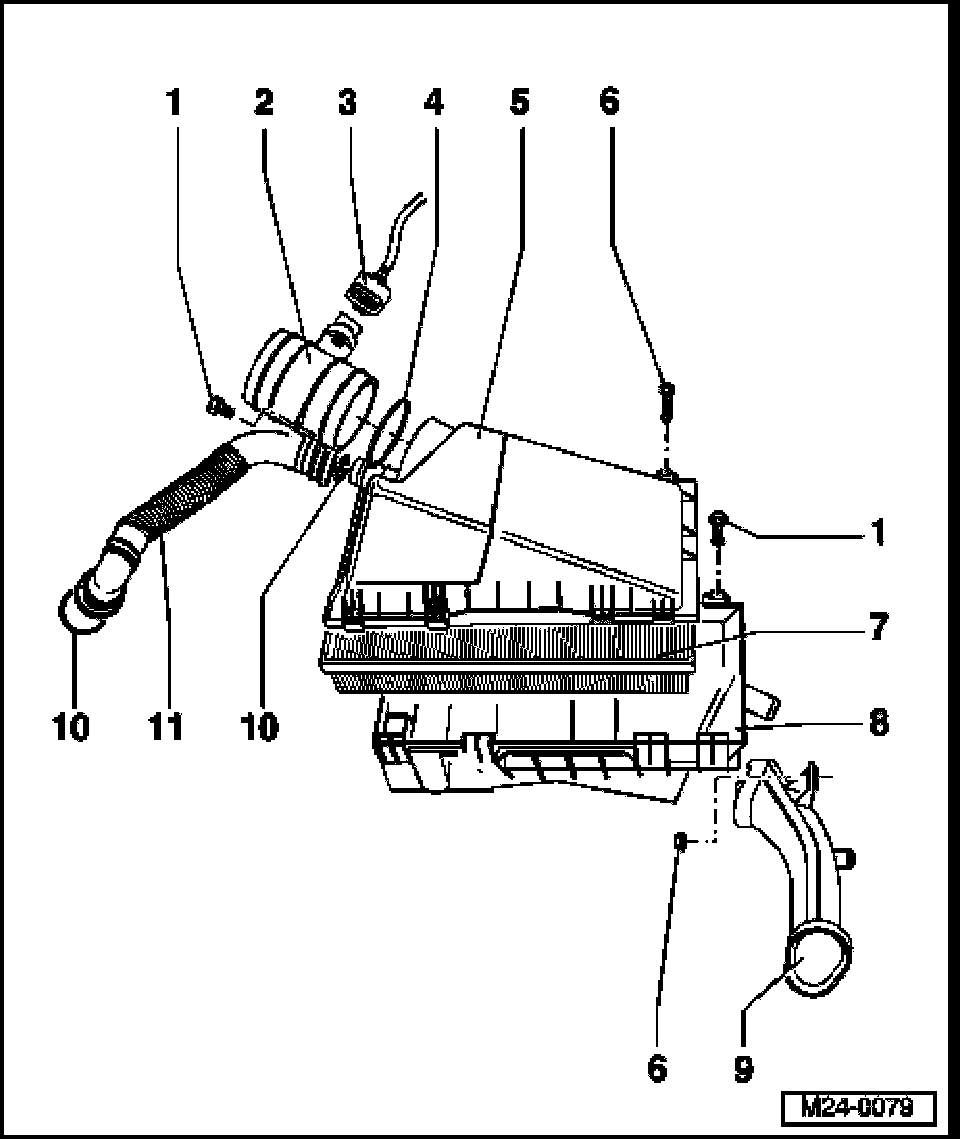 1
2
3
4
5
6
1
7
8
10
11
10
6
9
M24-0079