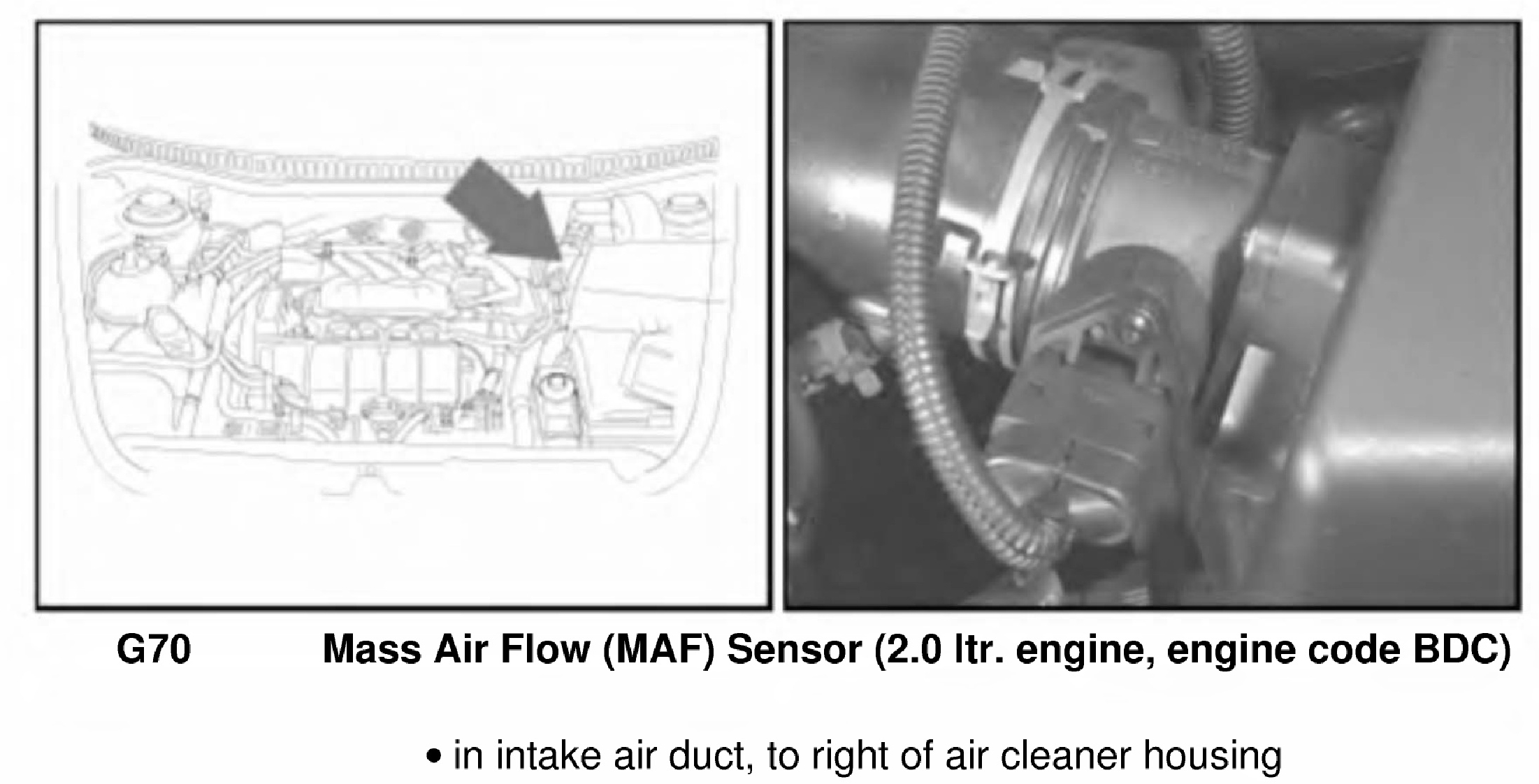 G70 Mass Air Flow (MAF) Sensor (2.0 ltr. engine, engine code BDC)

• in intake air duct, to right of air cleaner housing