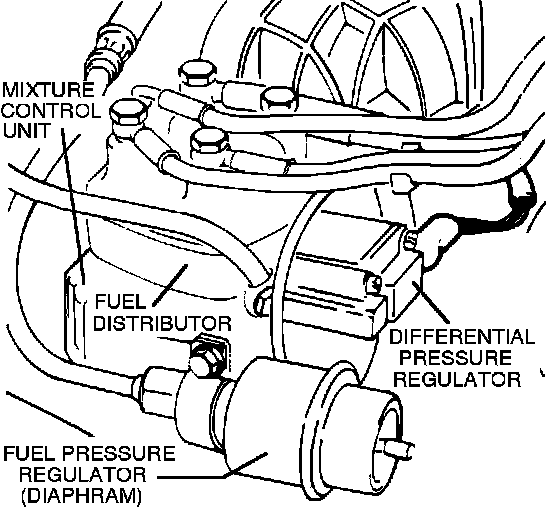 MIXTURE CONTROL UNIT

FUEL DISTRIBUTOR

DIFFERENTIAL PRESSURE REGULATOR

FUEL PRESSURE REGULATOR (DIAPHRAM)