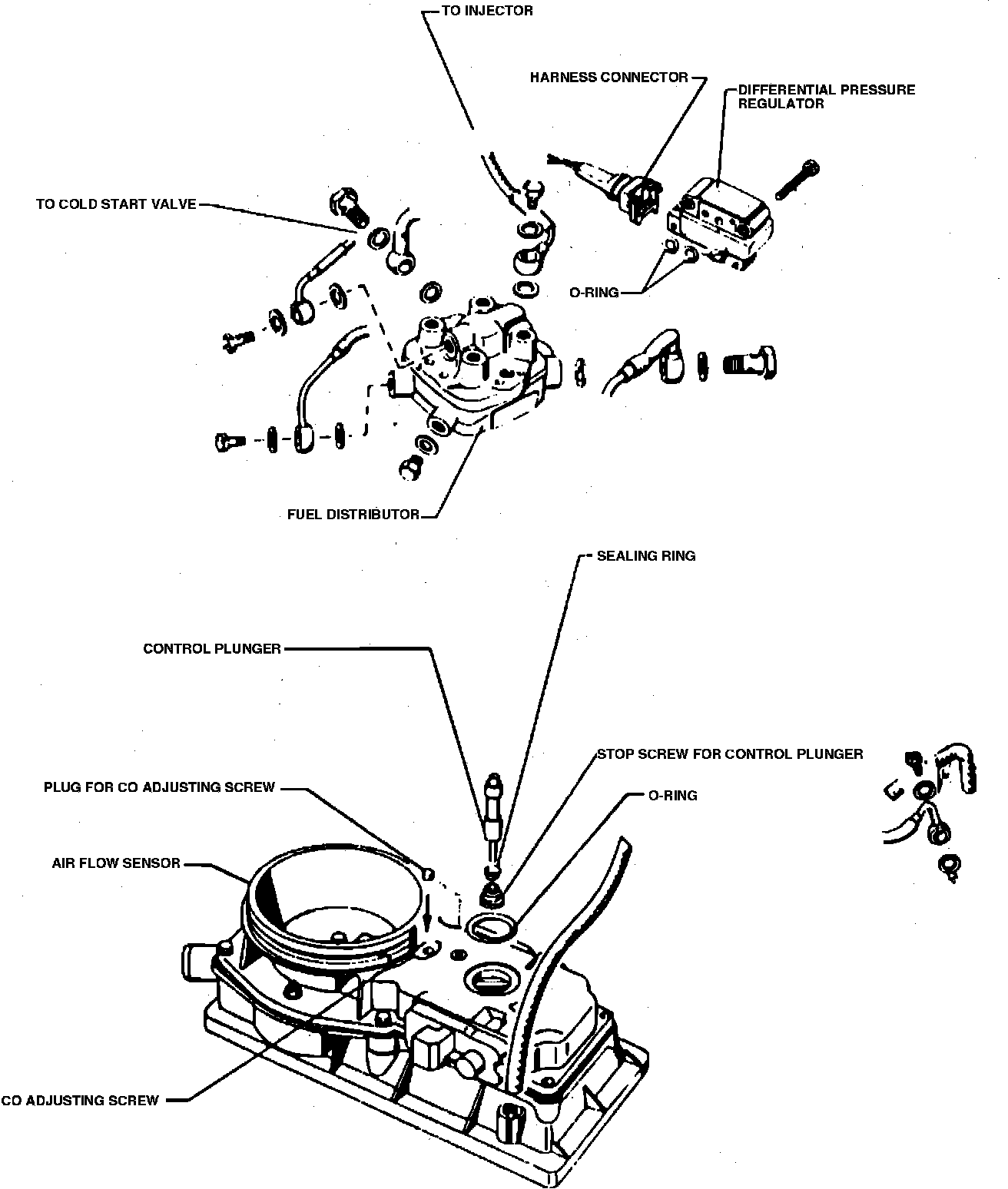 TO INJECTOR

HARNESS CONNECTOR

DIFFERENTIAL PRESSURE REGULATOR

TO COLD START VALVE

O-RING

FUEL DISTRIBUTOR

SEALING RING

CONTROL PLUNGER

STOP SCREW FOR CONTROL PLUNGER

PLUG FOR CO ADJUSTING SCREW

O-RING

AIR FLOW SENSOR

CO ADJUSTING SCREW