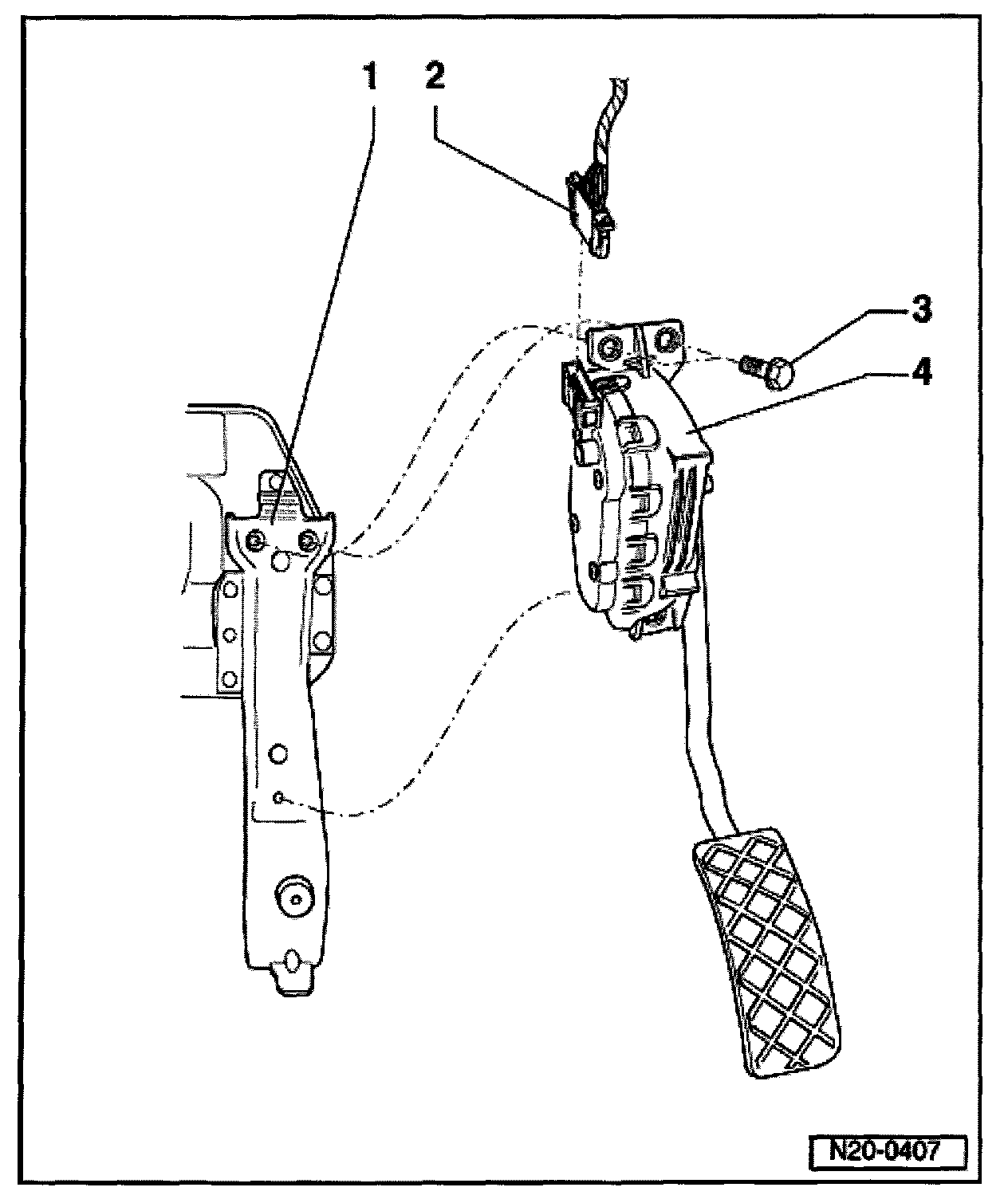 1
2
3
4
N20-0407