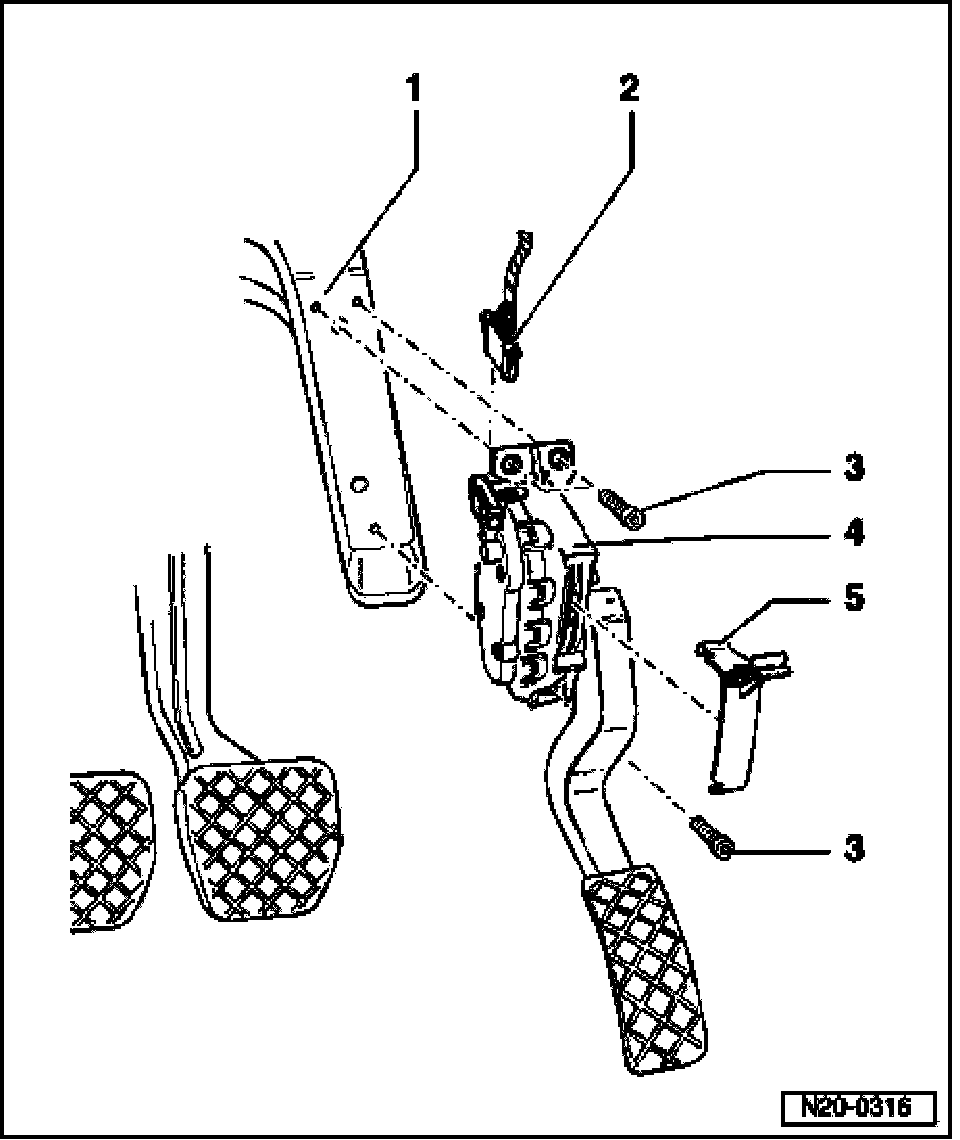 1
2
3
4
5
3
N20-0316