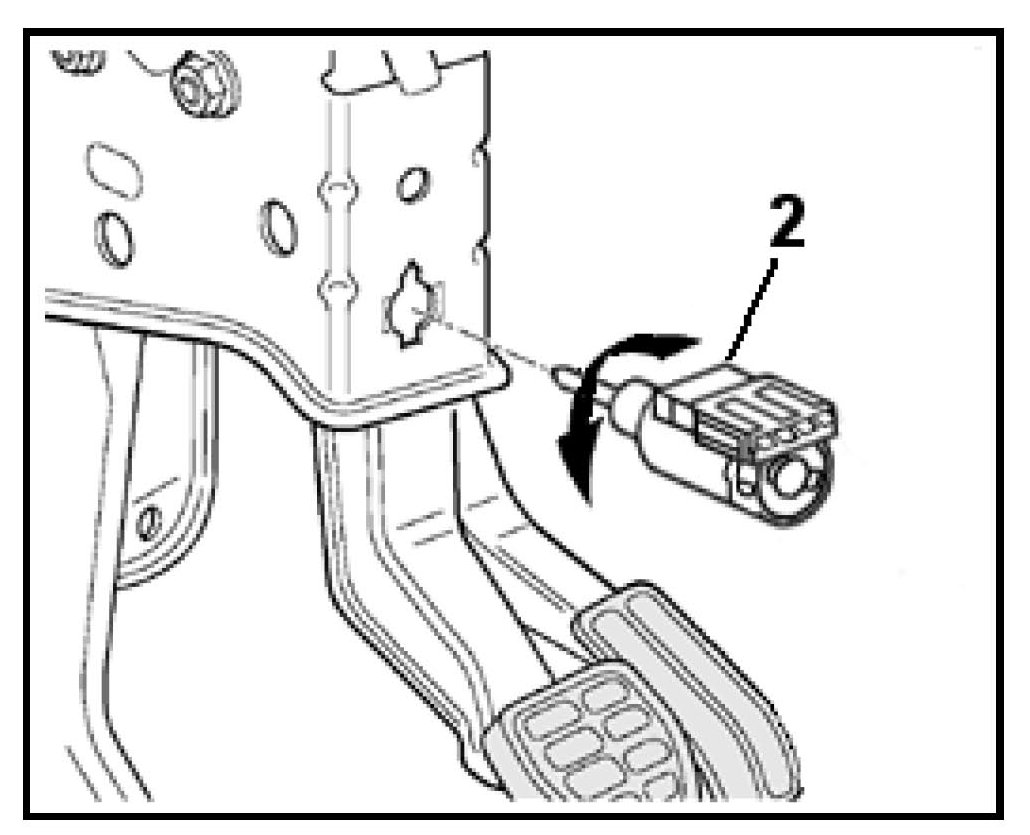 2