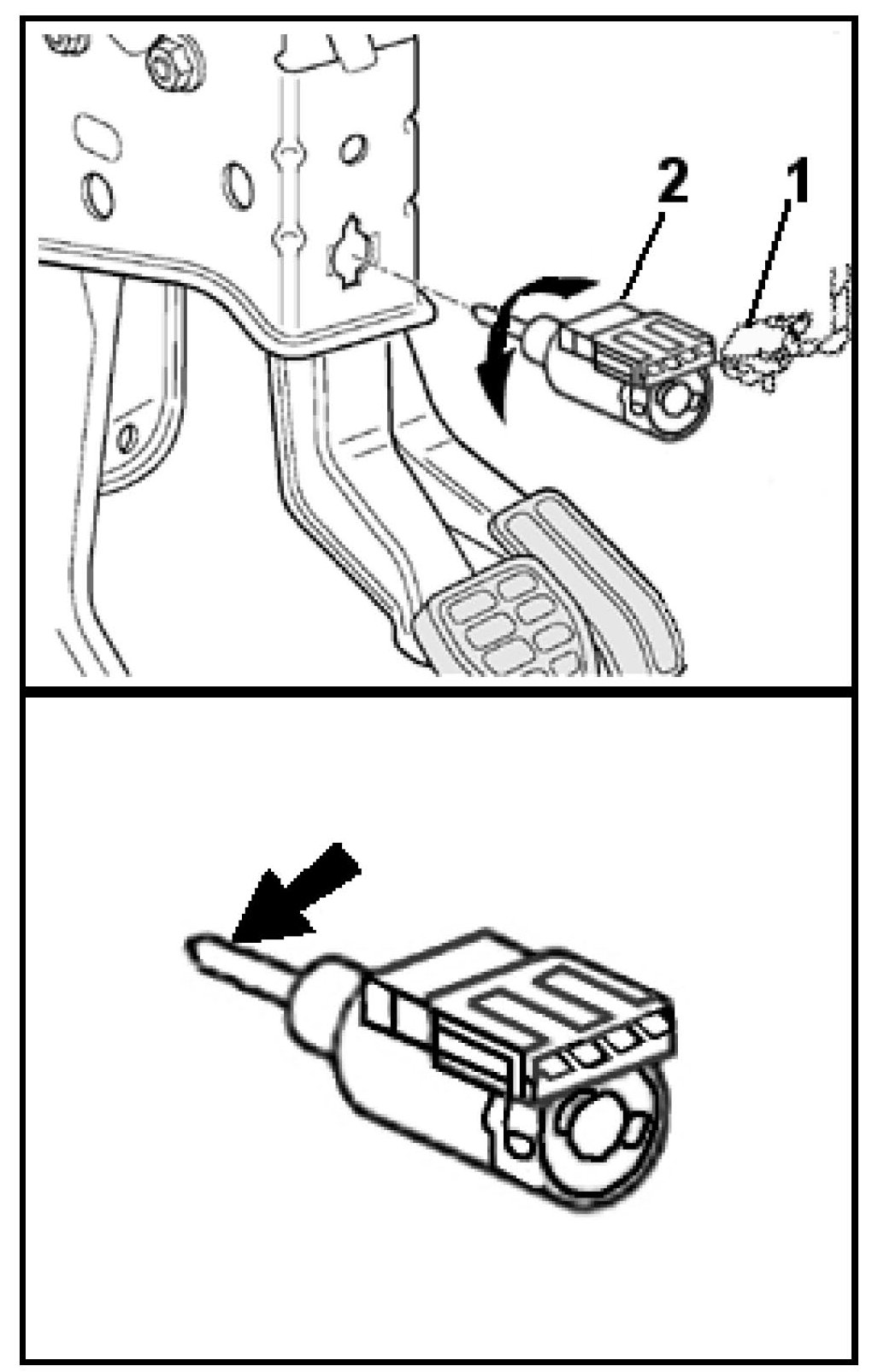 2
1