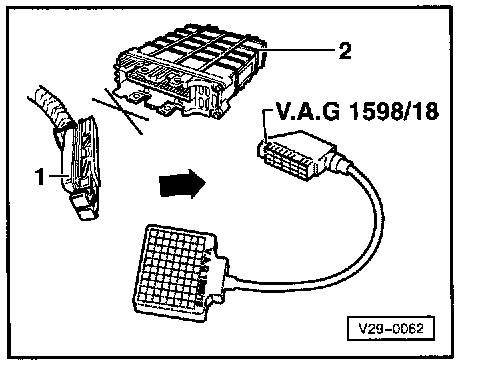 2
V.A.G 1598/18
1
V29-0062