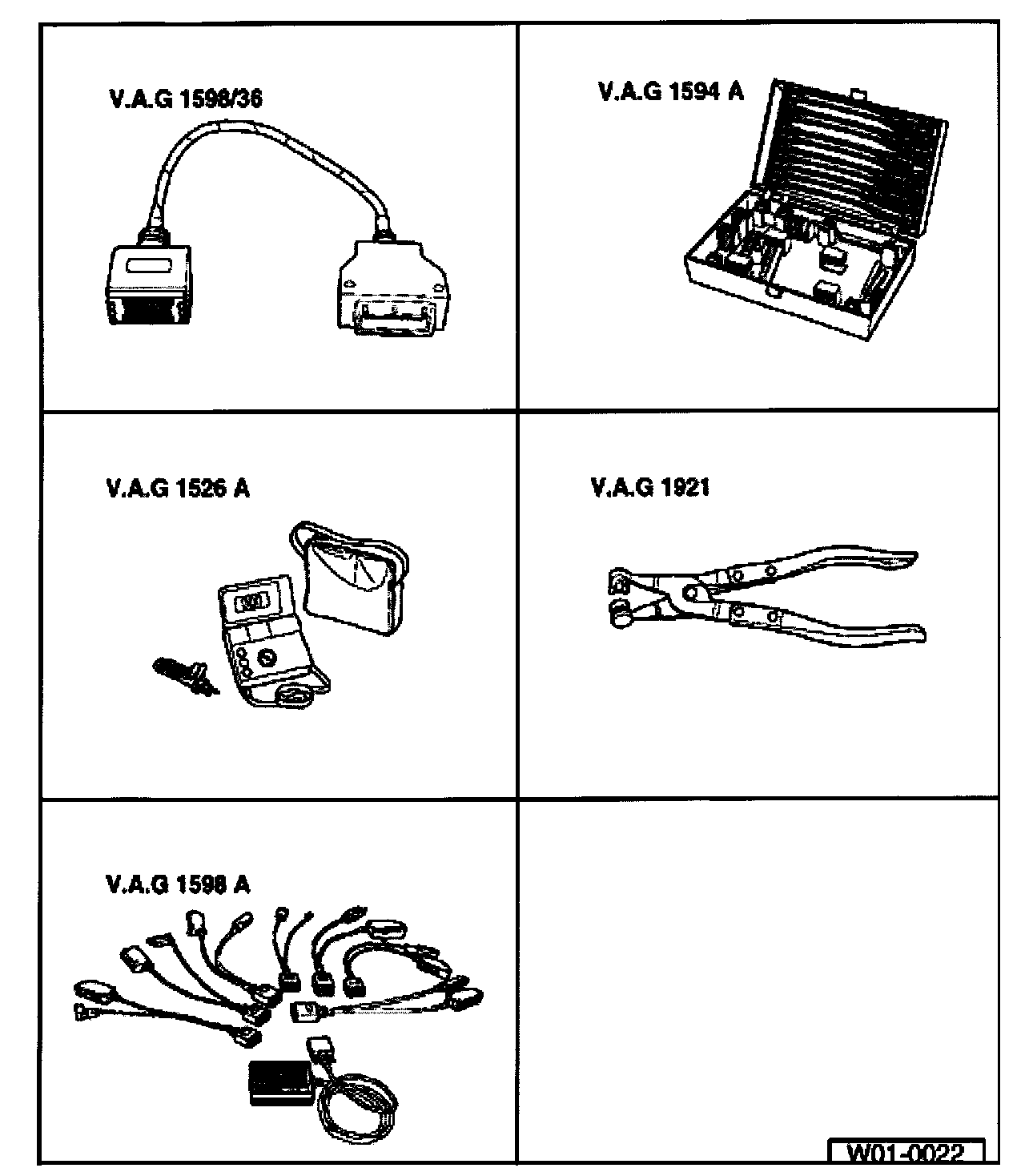 V.A.G 1598/36

V.A.G 1594 A

V.A.G 1526 A

V.A.G 1921

V.A.G 1598 A

W01-0022