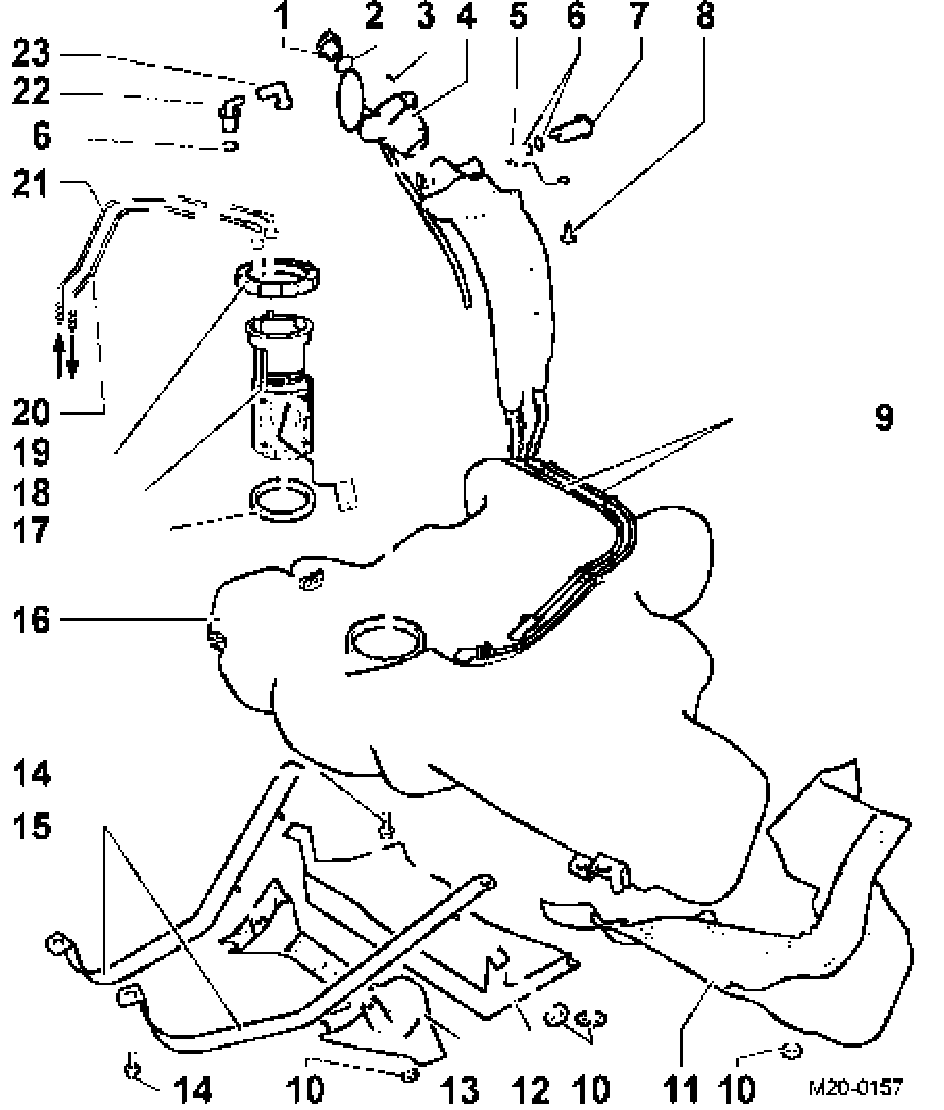 1 2 3 4 5 6 7 8
23
22
6
21
20
19
18
17
9
16
14
15
14 10 13 12 10 11 10
M20-0157