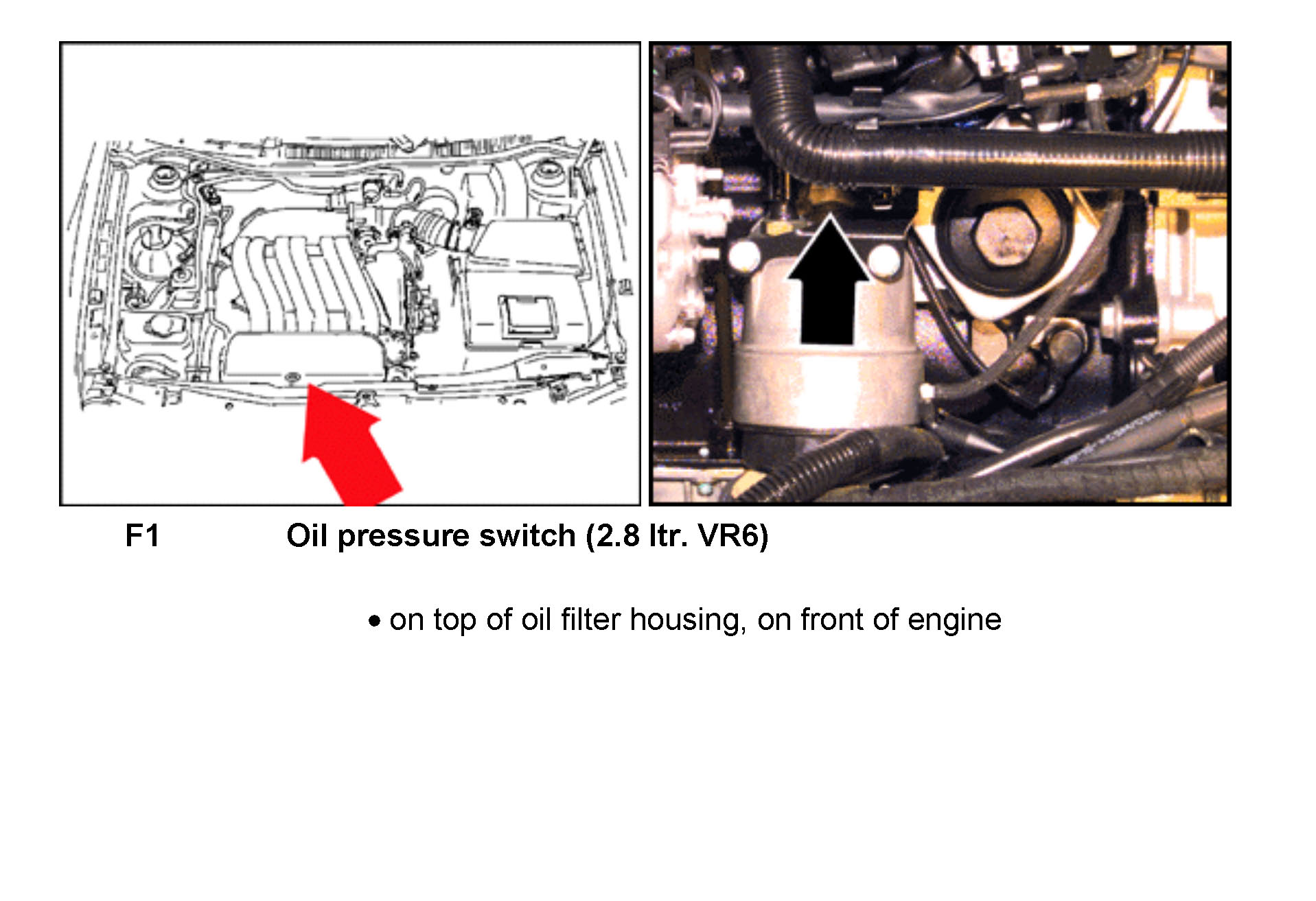 F1 Oil pressure switch (2.8 ltr. VR6)

• on top of oil filter housing, on front of engine