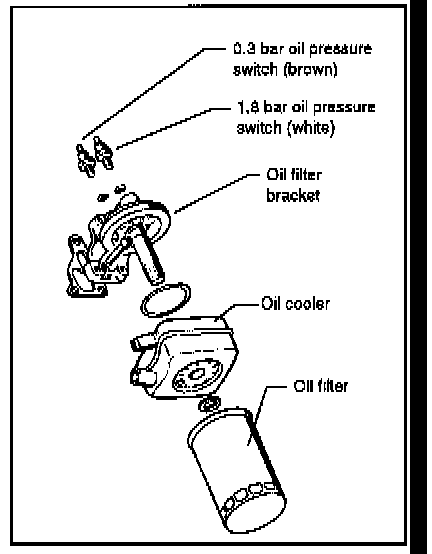 0.3 bar oil pressure switch (brown)

1.8 bar oil pressure switch (white)

Oil filter bracket

Oil cooler

Oil filter