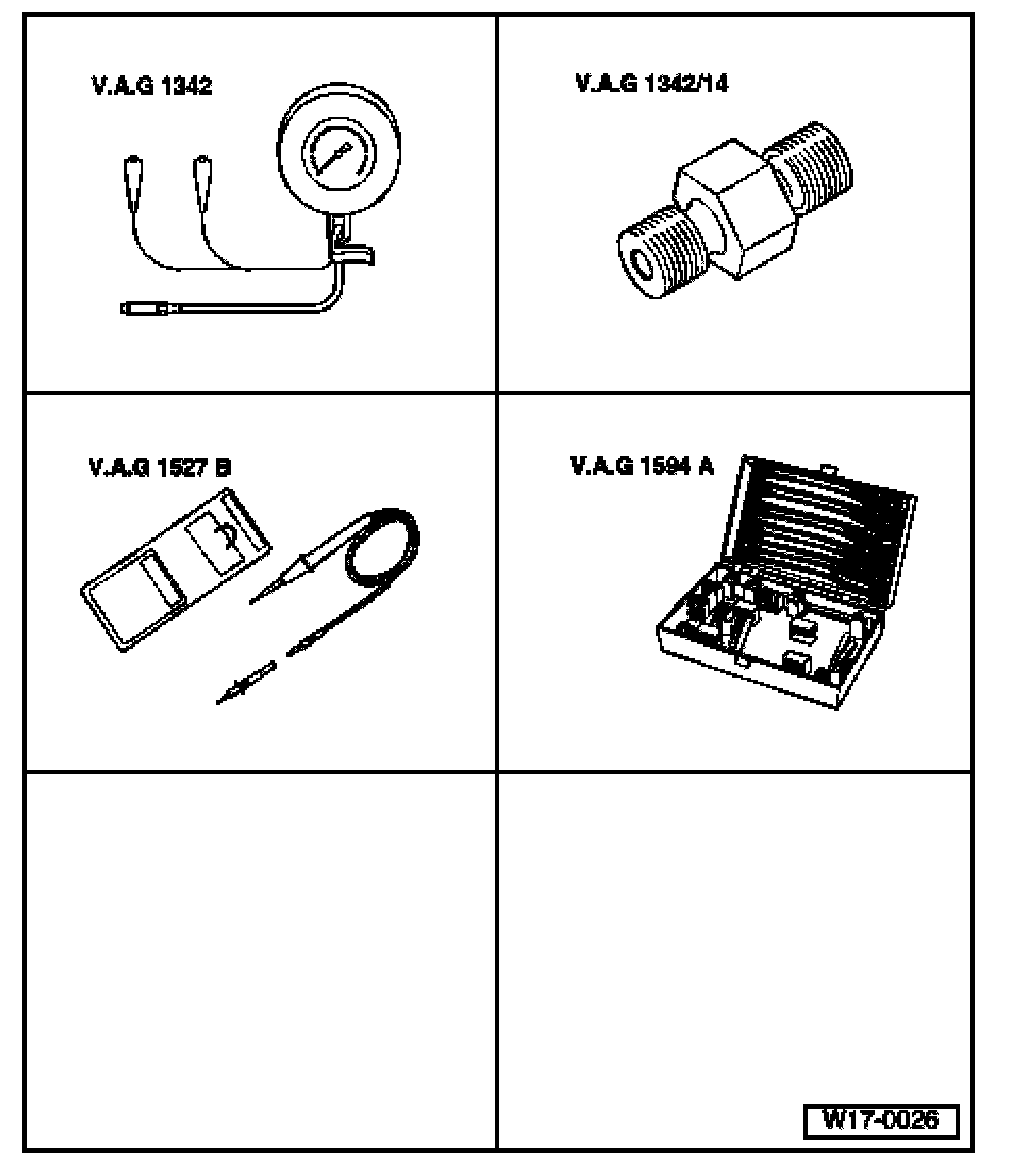 V.A.G 1342

V.A.G 1342/14

V.A.G 1527 B

V.A.G 1594 A

W17-0026