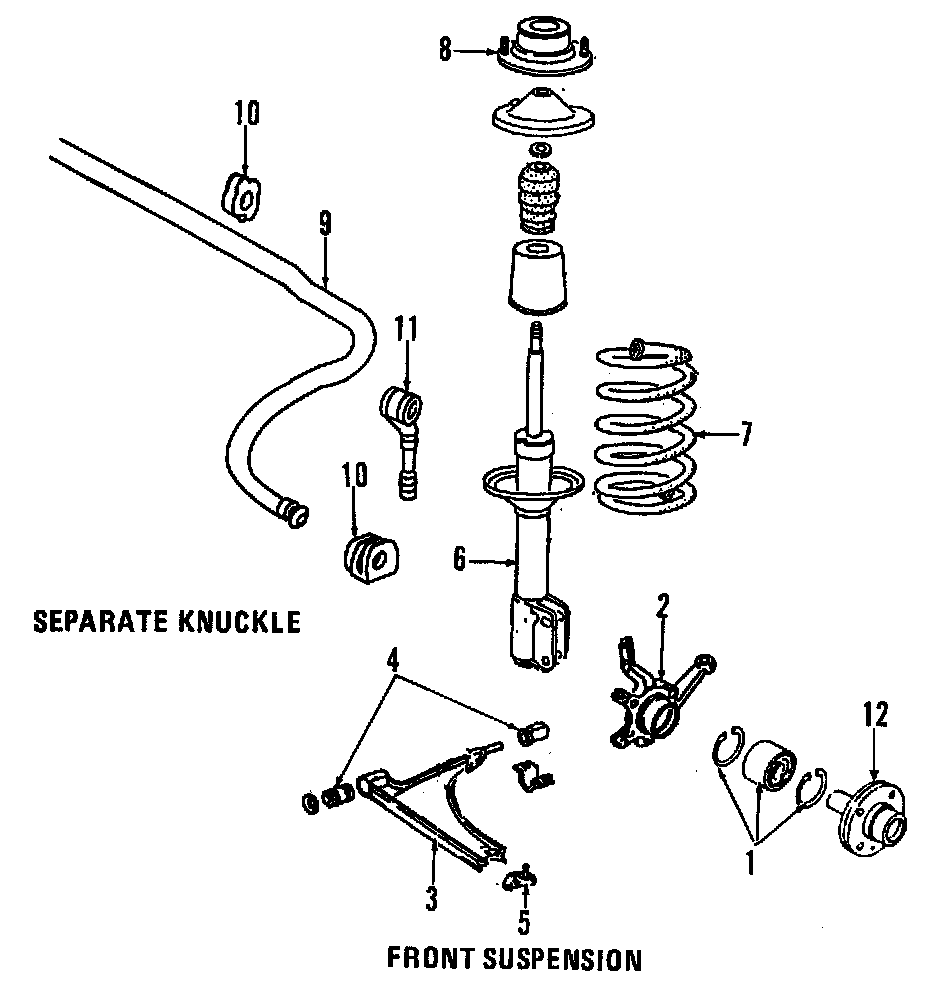 8
10
9
11
7
10
6
SEPARATE KNUCKLE
2
4
12
1
3
5
FRONT SUSPENSION