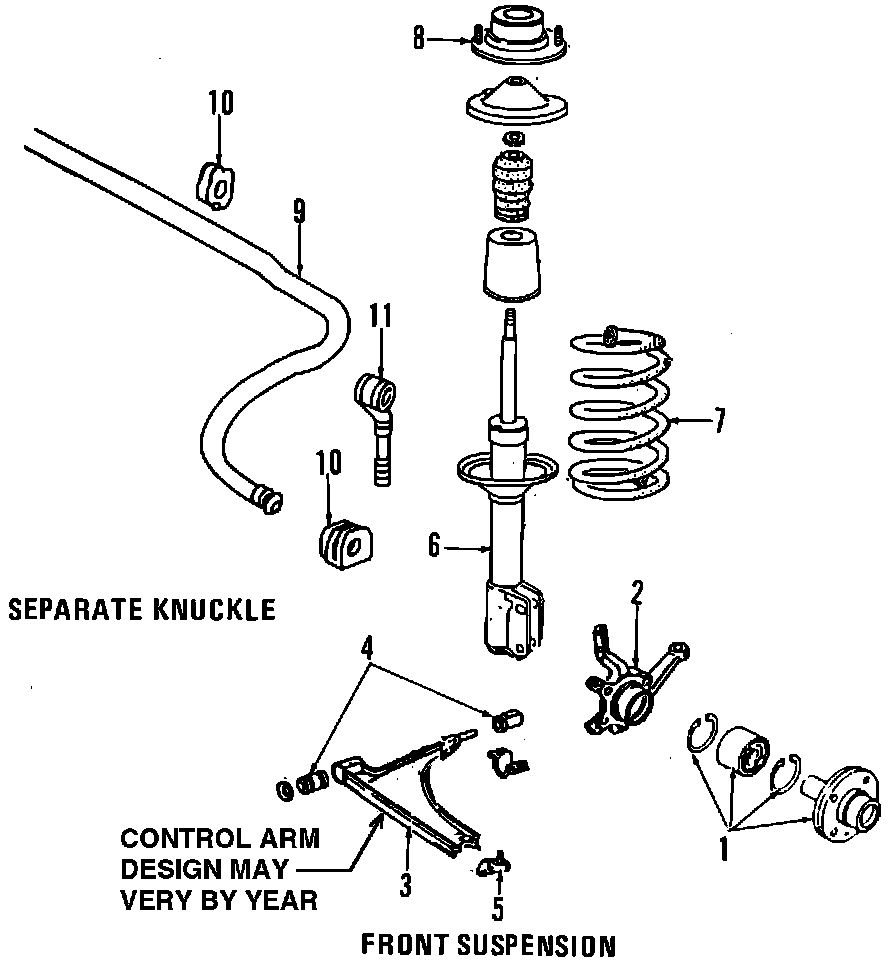 8
10
9
11
7
10
6
SEPARATE KNUCKLE
2
4
CONTROL ARM DESIGN MAY VERY BY YEAR
3
5
1
FRONT SUSPENSION