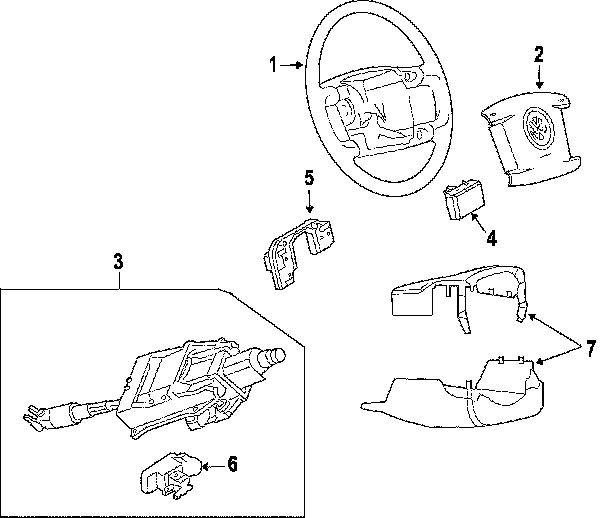 1
2
5
4
3
7
6