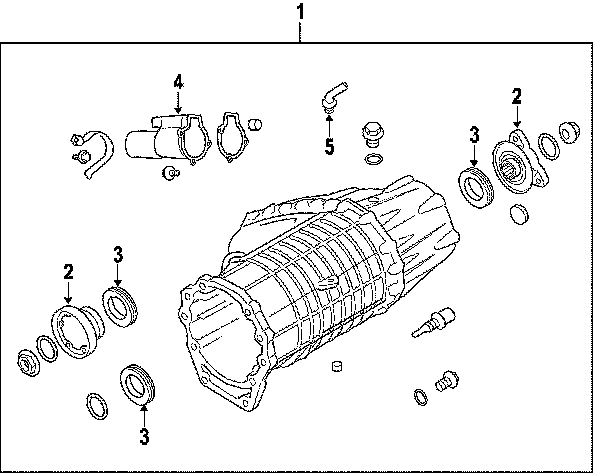 1
4
5
2
3
3
2
3