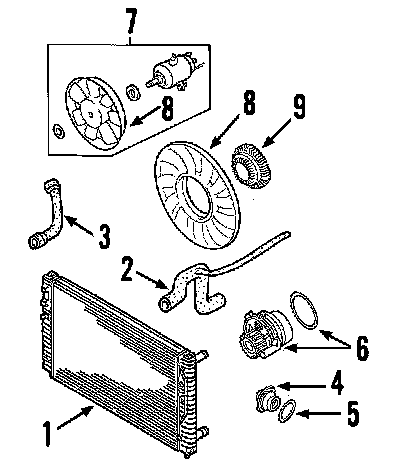 7
8
8
9
3
2
6
4
5
1