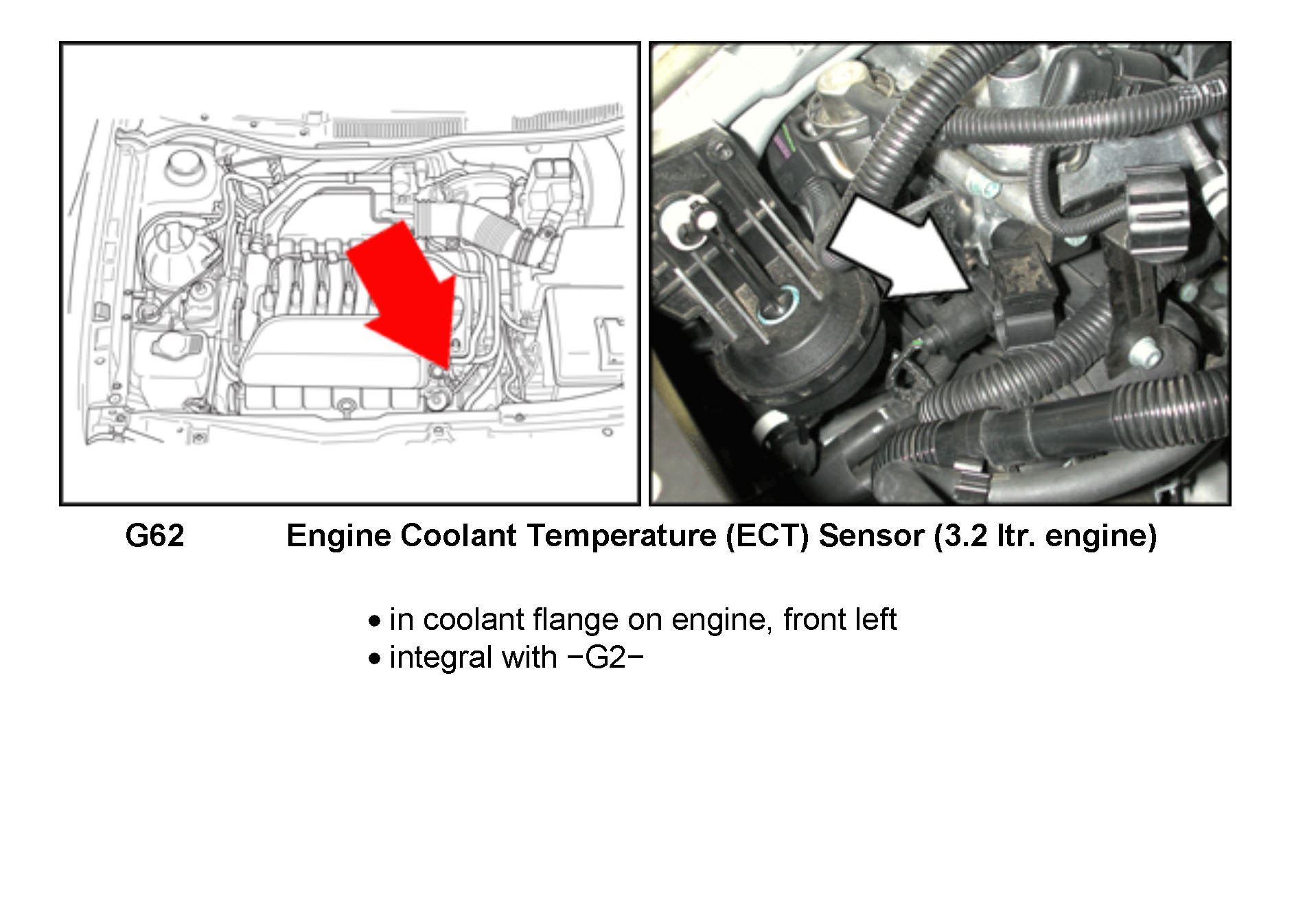 G62 Engine Coolant Temperature (ECT) Sensor (3.2 ltr. engine)

• in coolant flange on engine, front left
• integral with −G2−