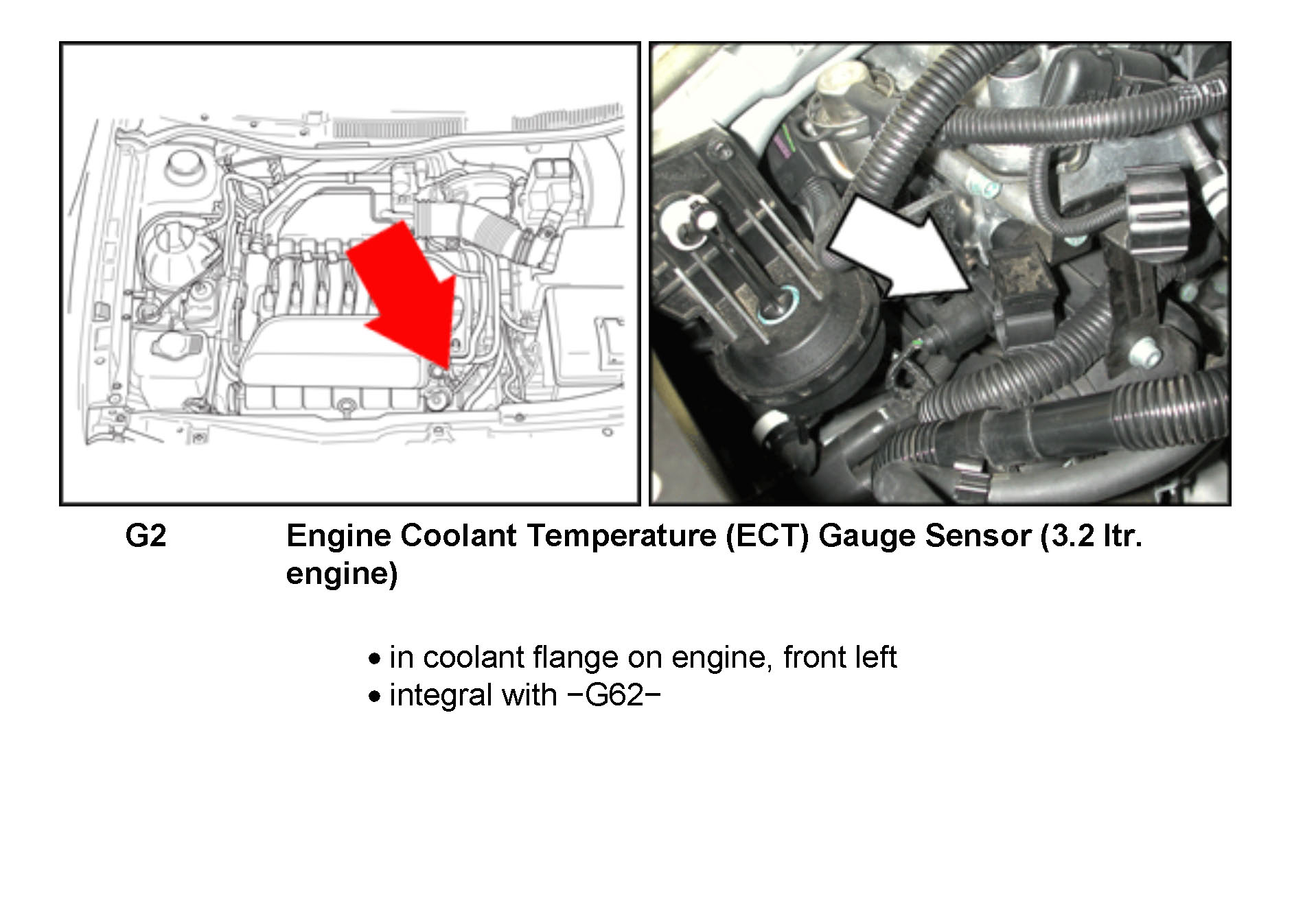 G2

Engine Coolant Temperature (ECT) Gauge Sensor (3.2 ltr. engine)

• in coolant flange on engine, front left
• integral with −G62−