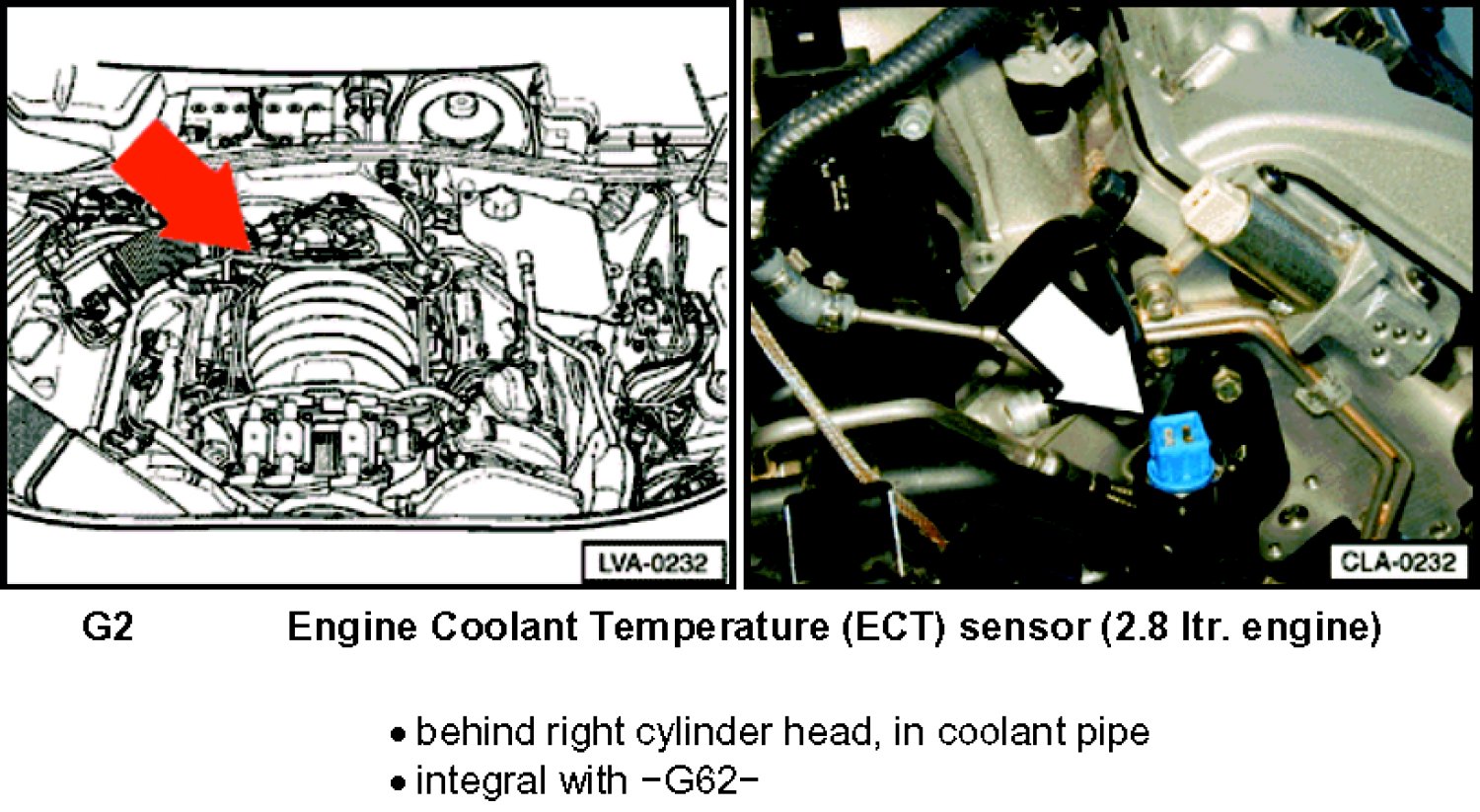 LVA-0232

CLA-0232

G2 Engine Coolant Temperature (ECT) sensor (2.8 ltr. engine)

• behind right cylinder head, in coolant pipe
• integral with −G62−