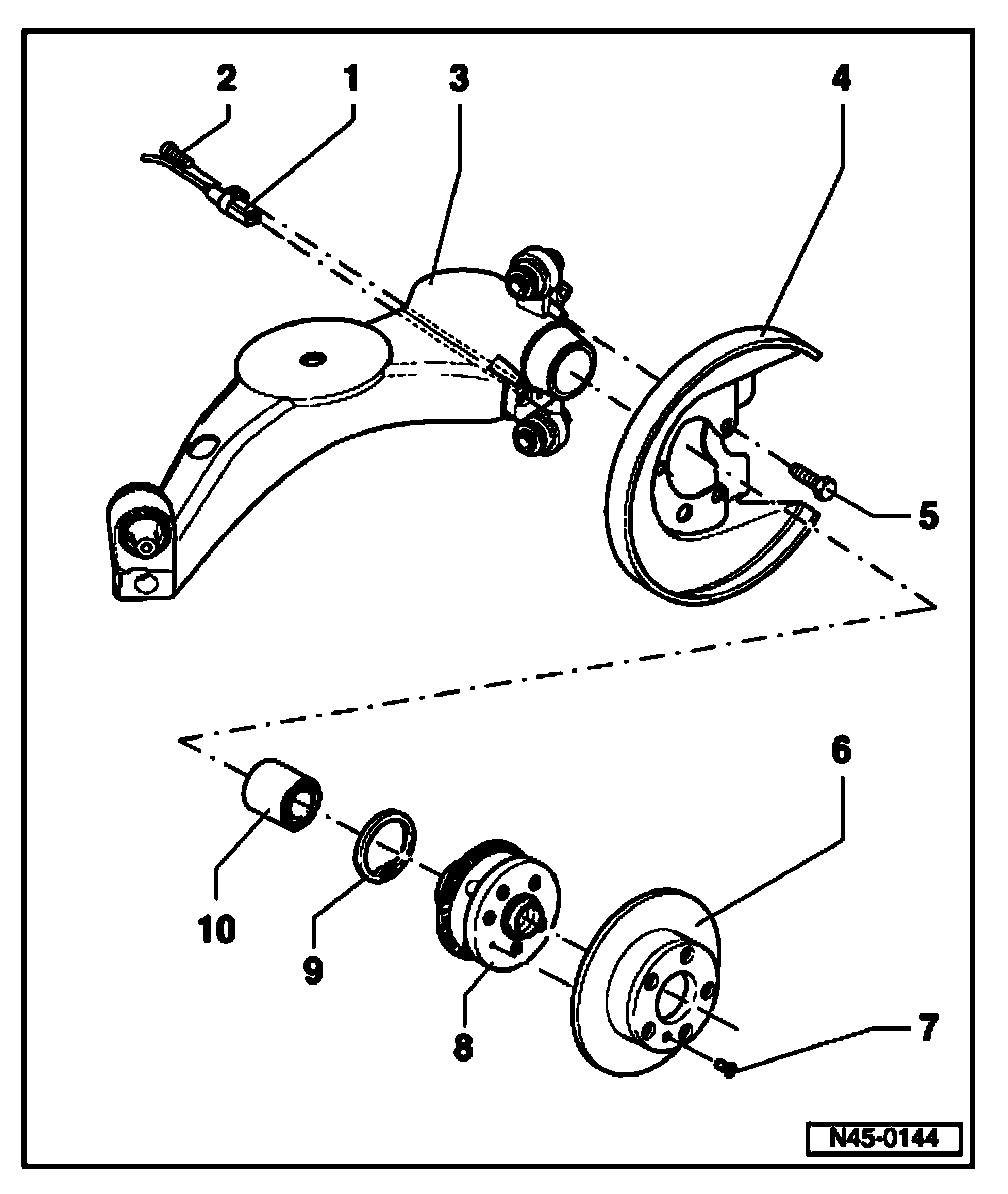 2
1
3
4
5
6
10
9
8
7
N45-0144