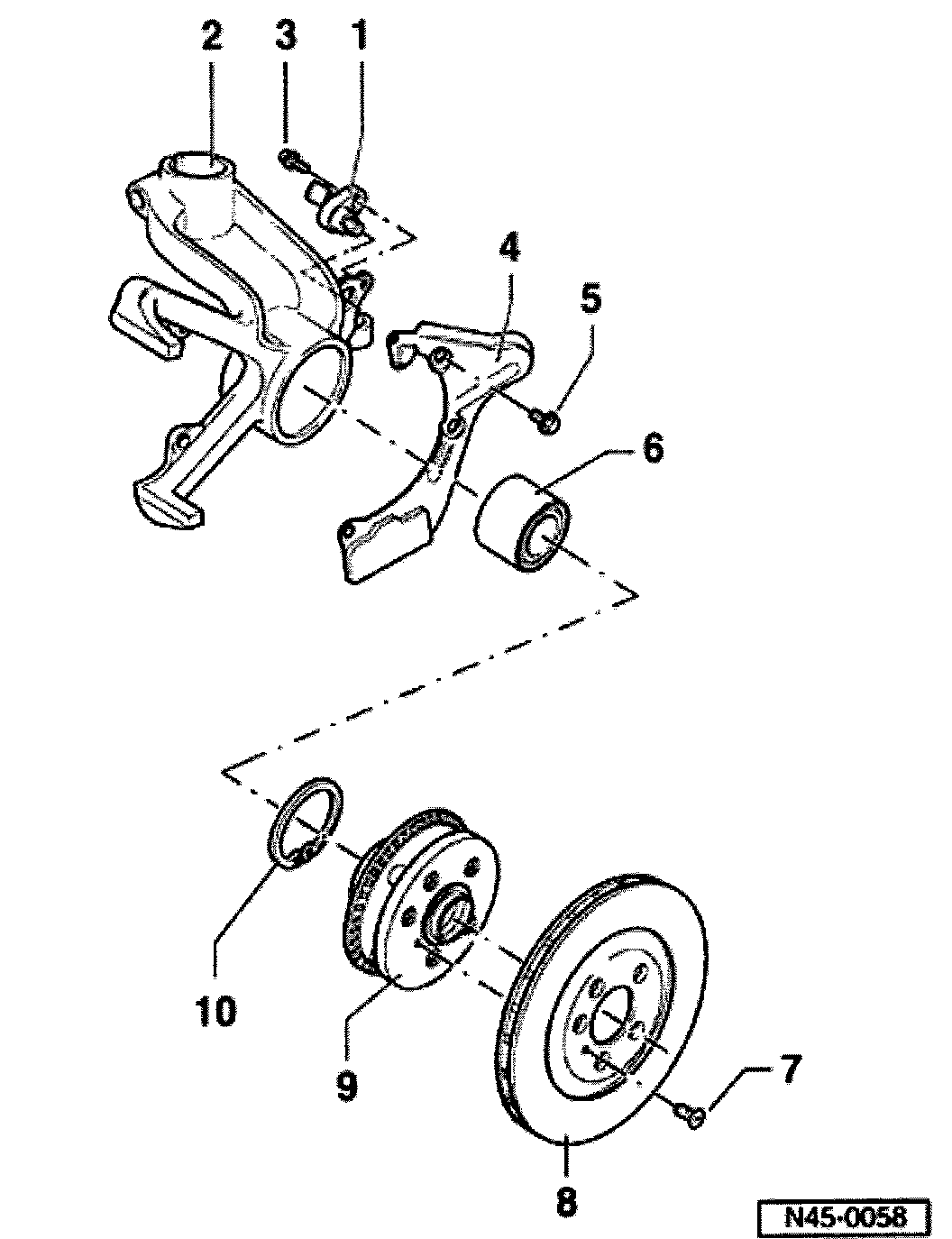 2 3 1

4

5

6

10

9

7

8

N45-0058