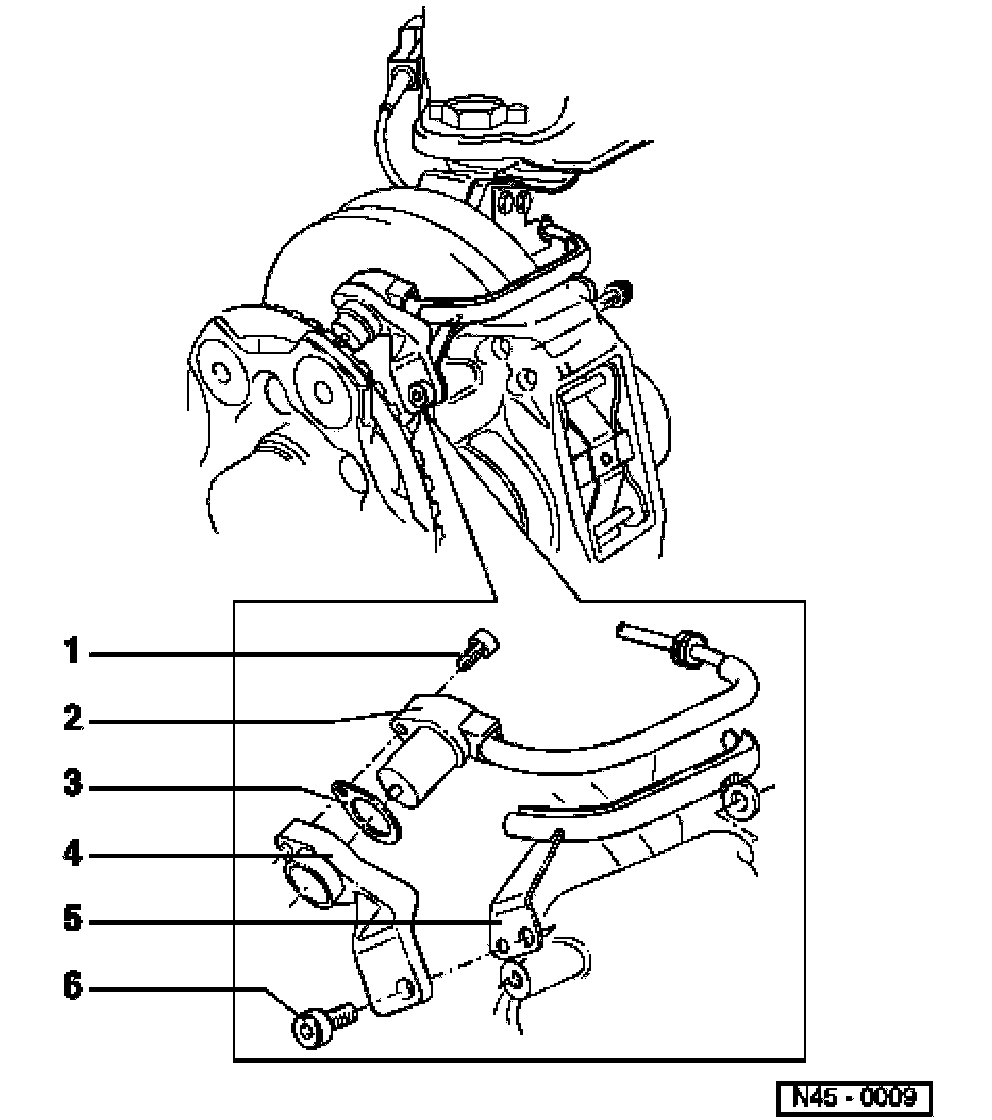 1
2
3
4
5
6
N45 - 0009