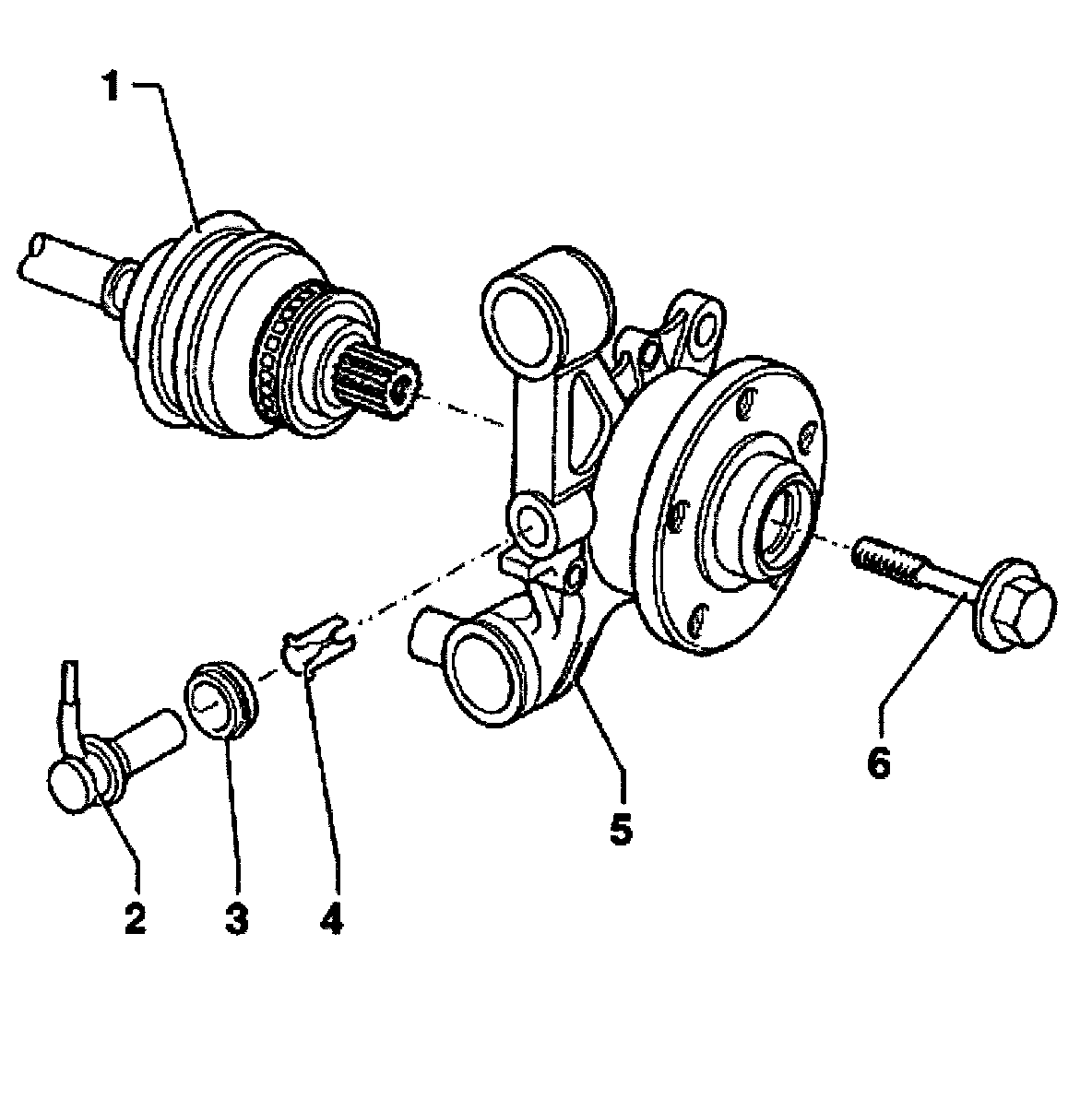 1
2
3
4
5
6