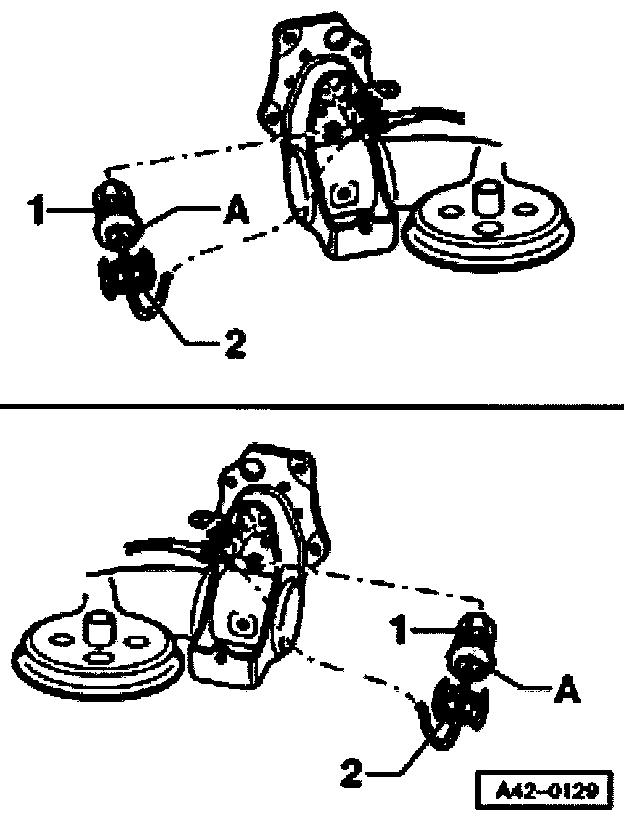 1
A
2
1
A
2
A42-0129