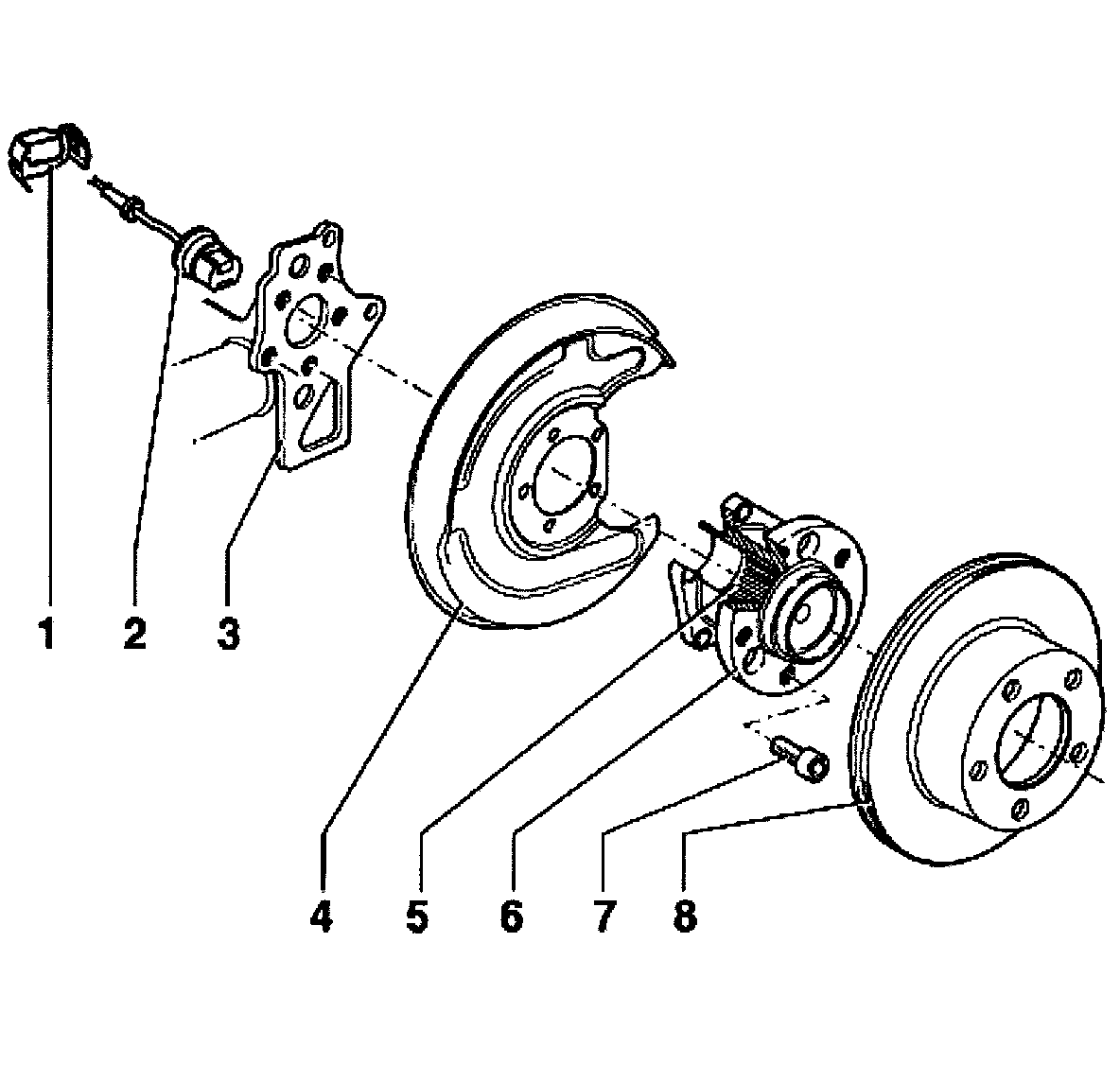 1 2 3

4 5 6 7 8