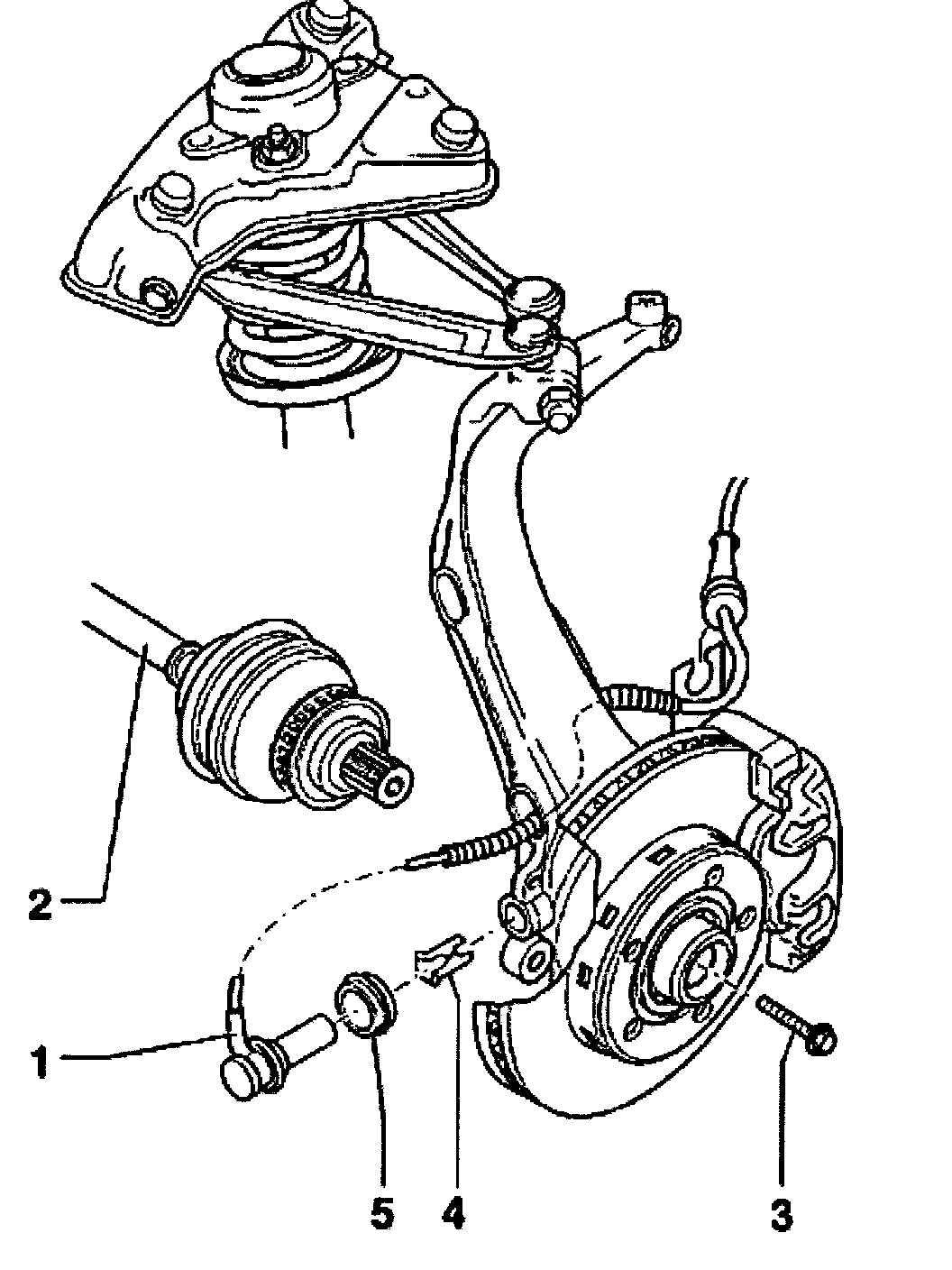 2

1

5

4

3