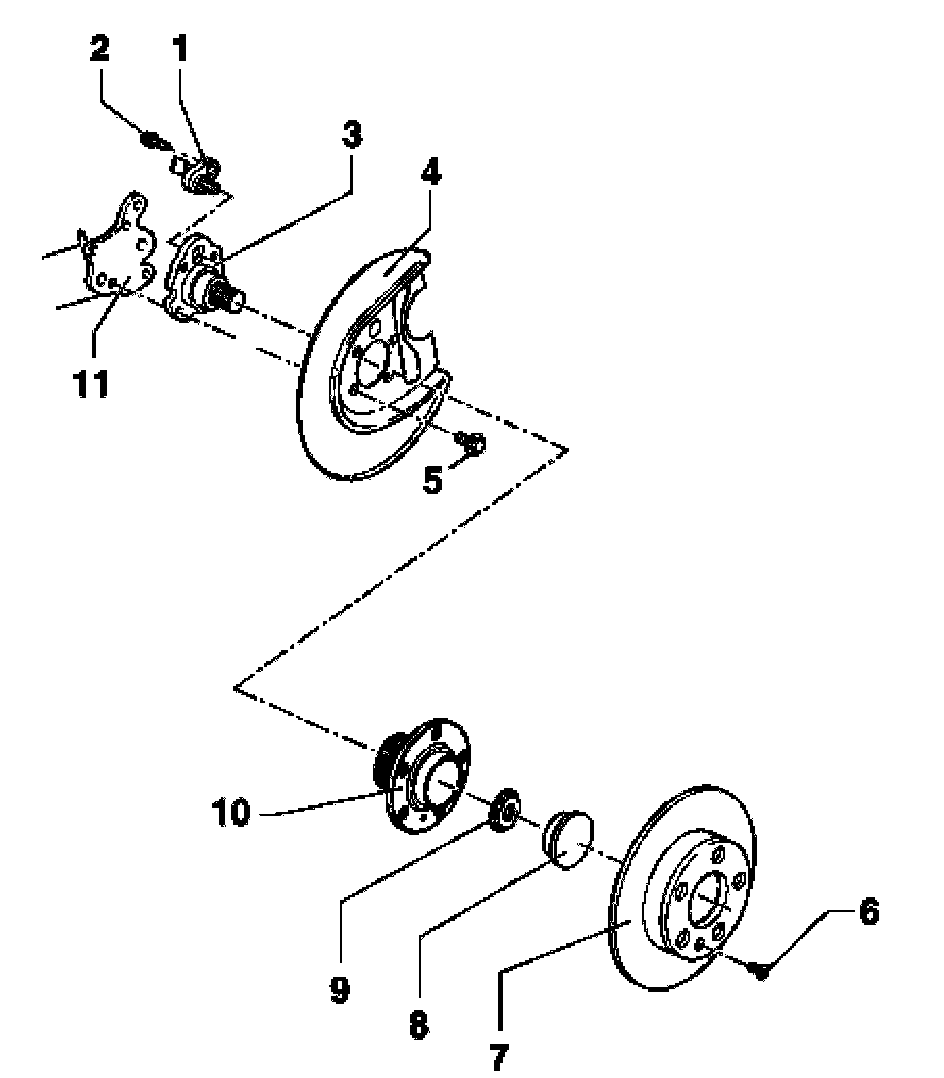 2
1
3
4
11
5
10
9
8
7
6