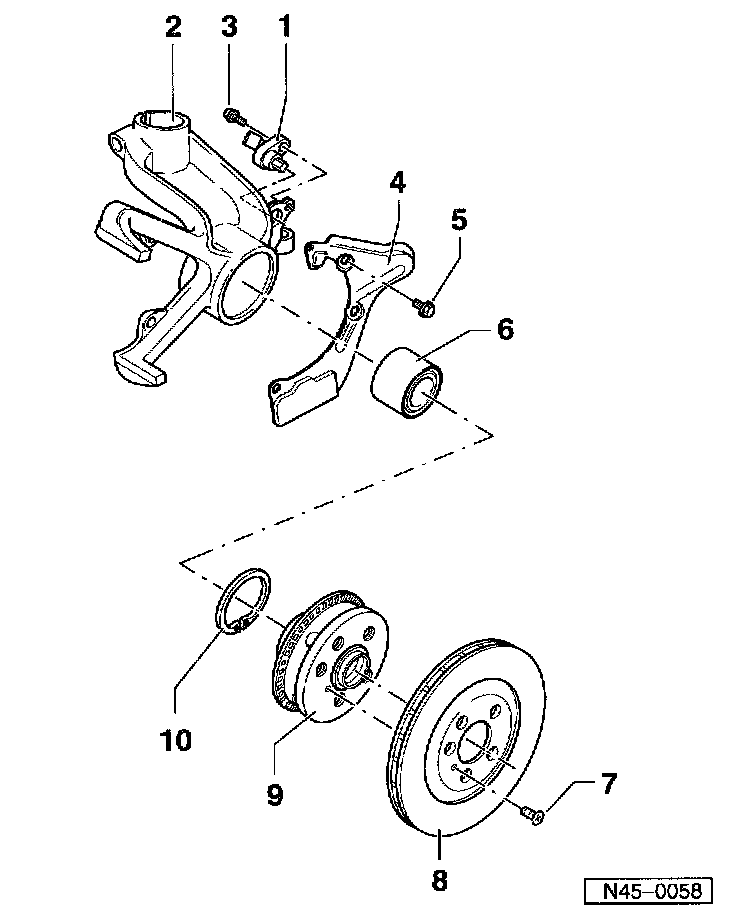 2
3
1
4
5
6
10
9
7
8
N45–0058