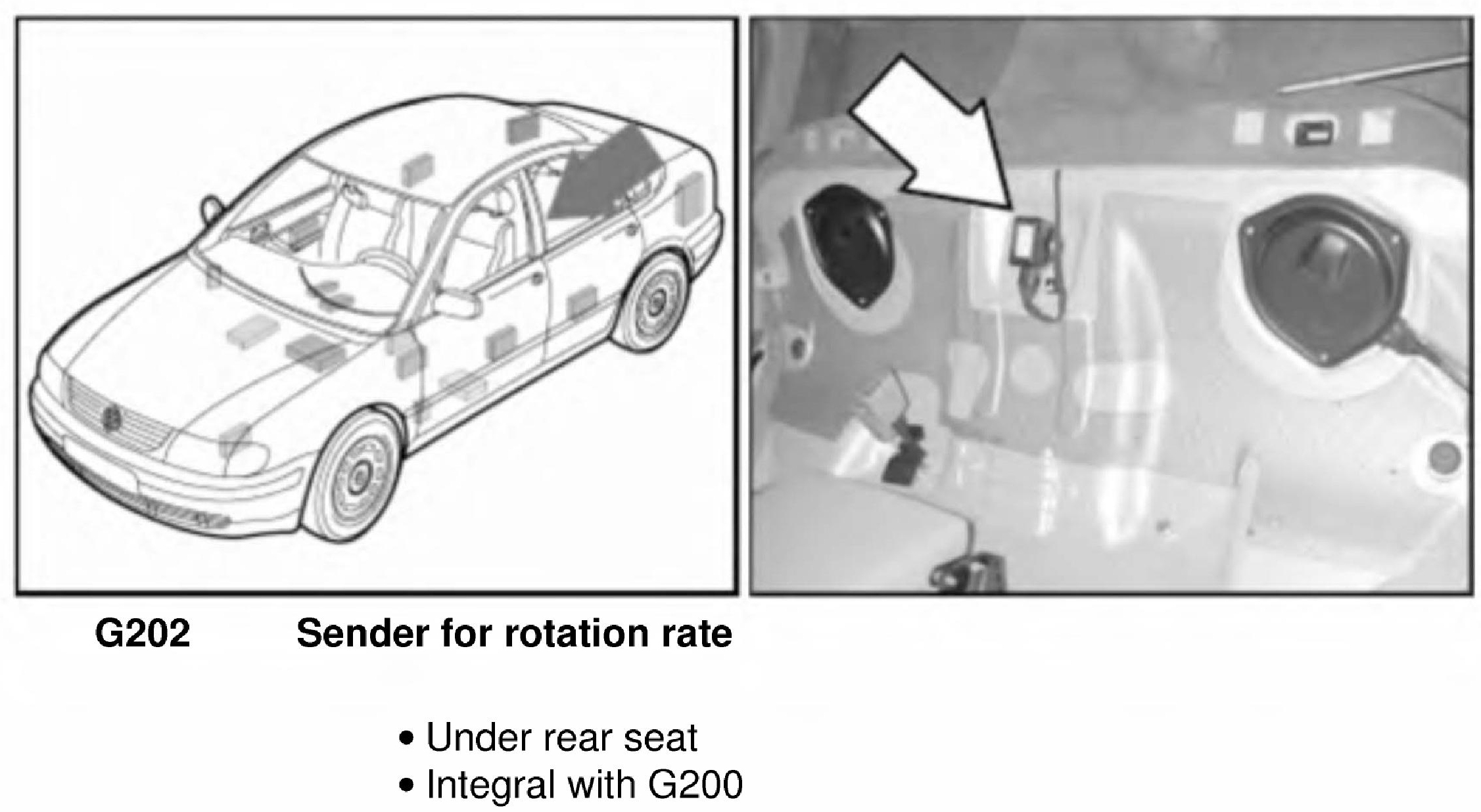 G202 Sender for rotation rate

• Under rear seat
• Integral with G200