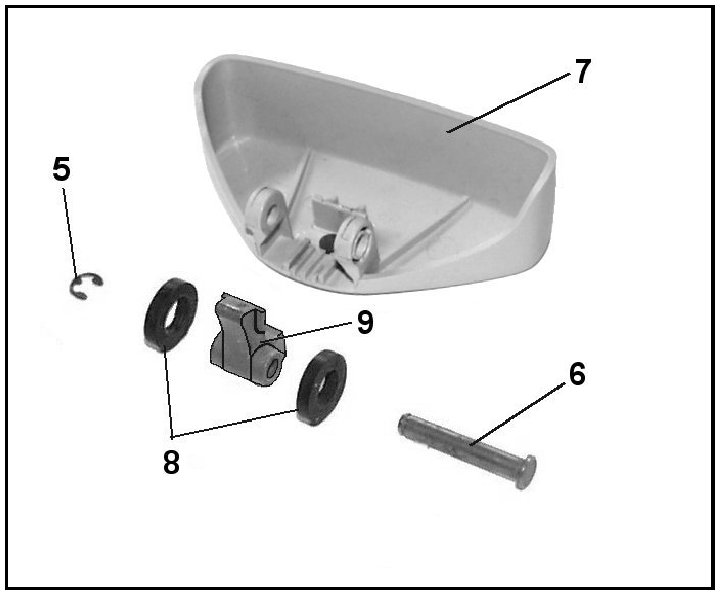 7
5
9
6
8