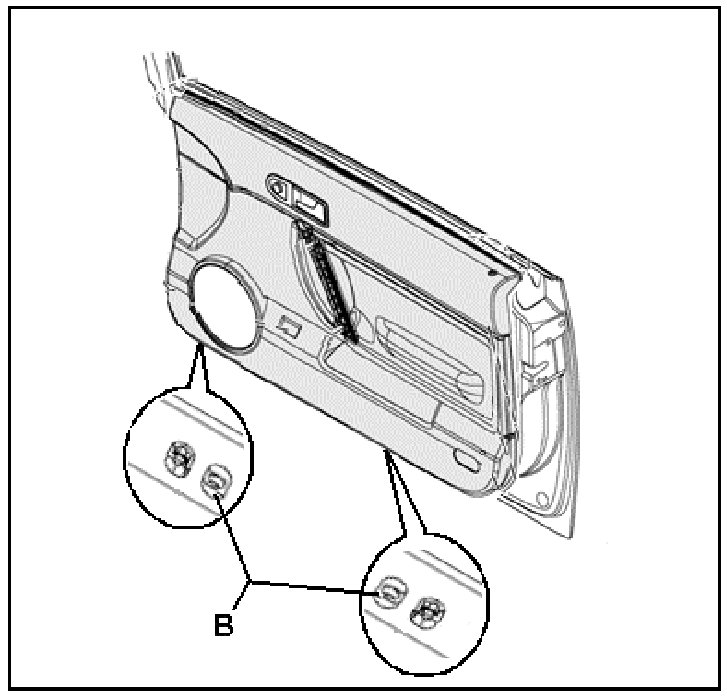 B