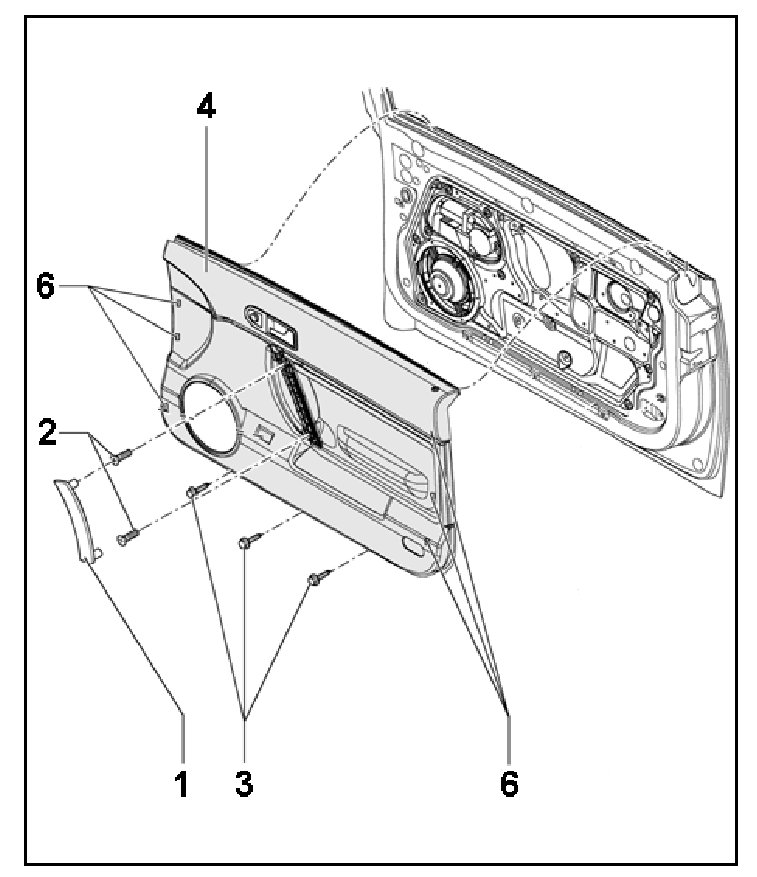 4
6
2
1
3
6