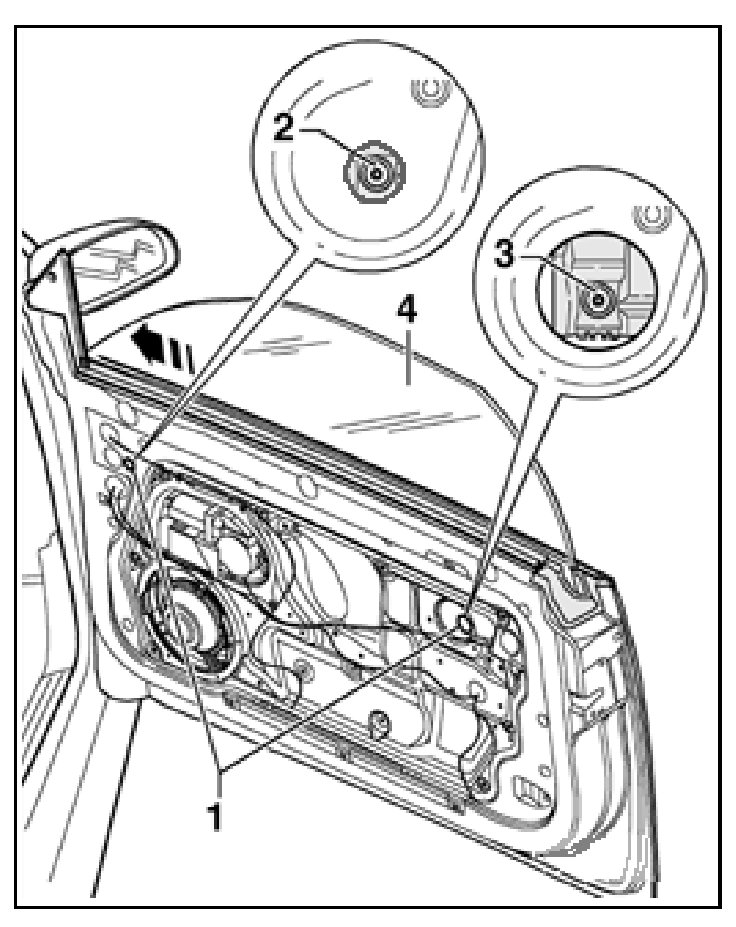 2
3
4
1