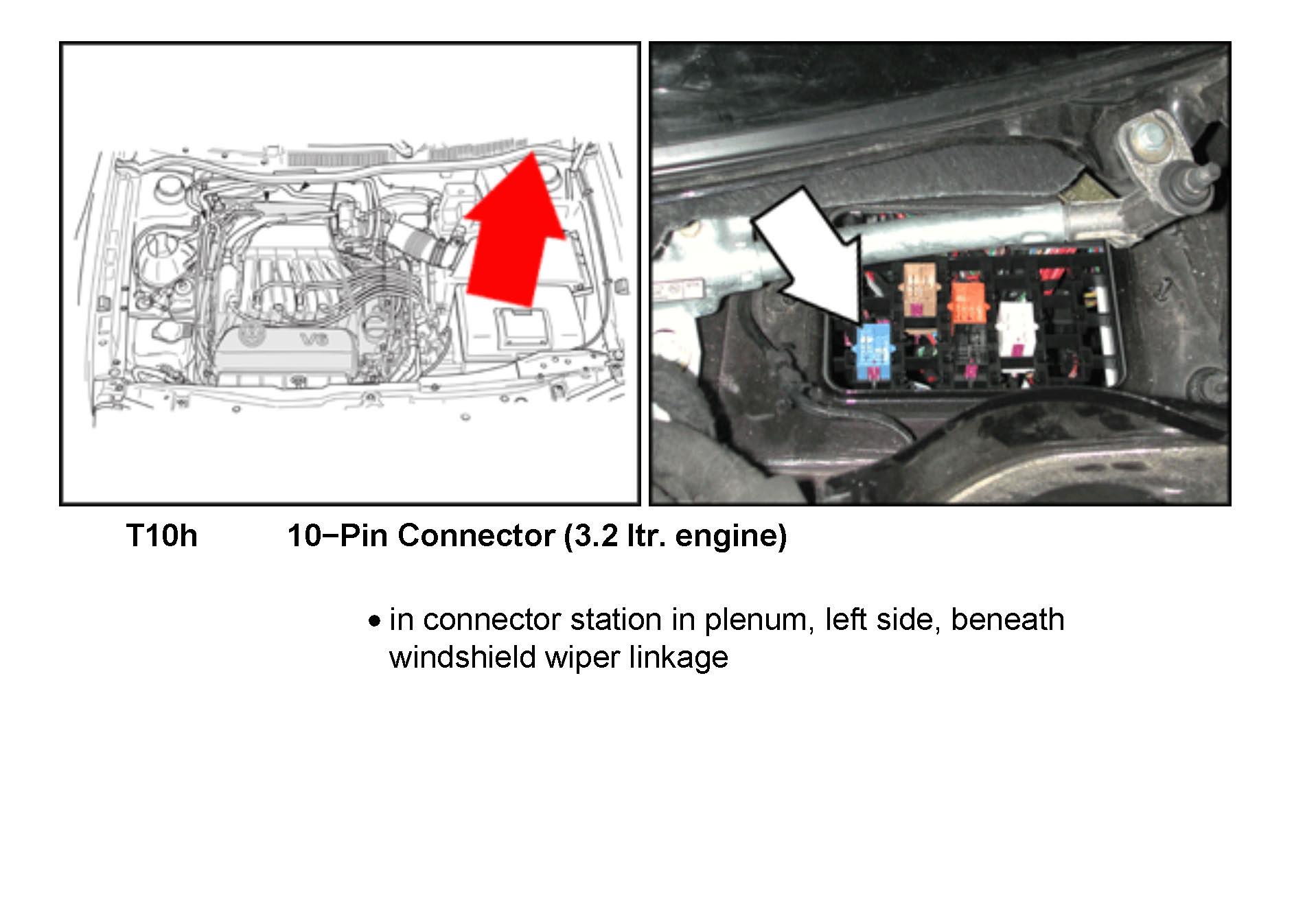 V6

T10h 10−Pin Connector (3.2 ltr. engine)

• in connector station in plenum, left side, beneath windshield wiper linkage