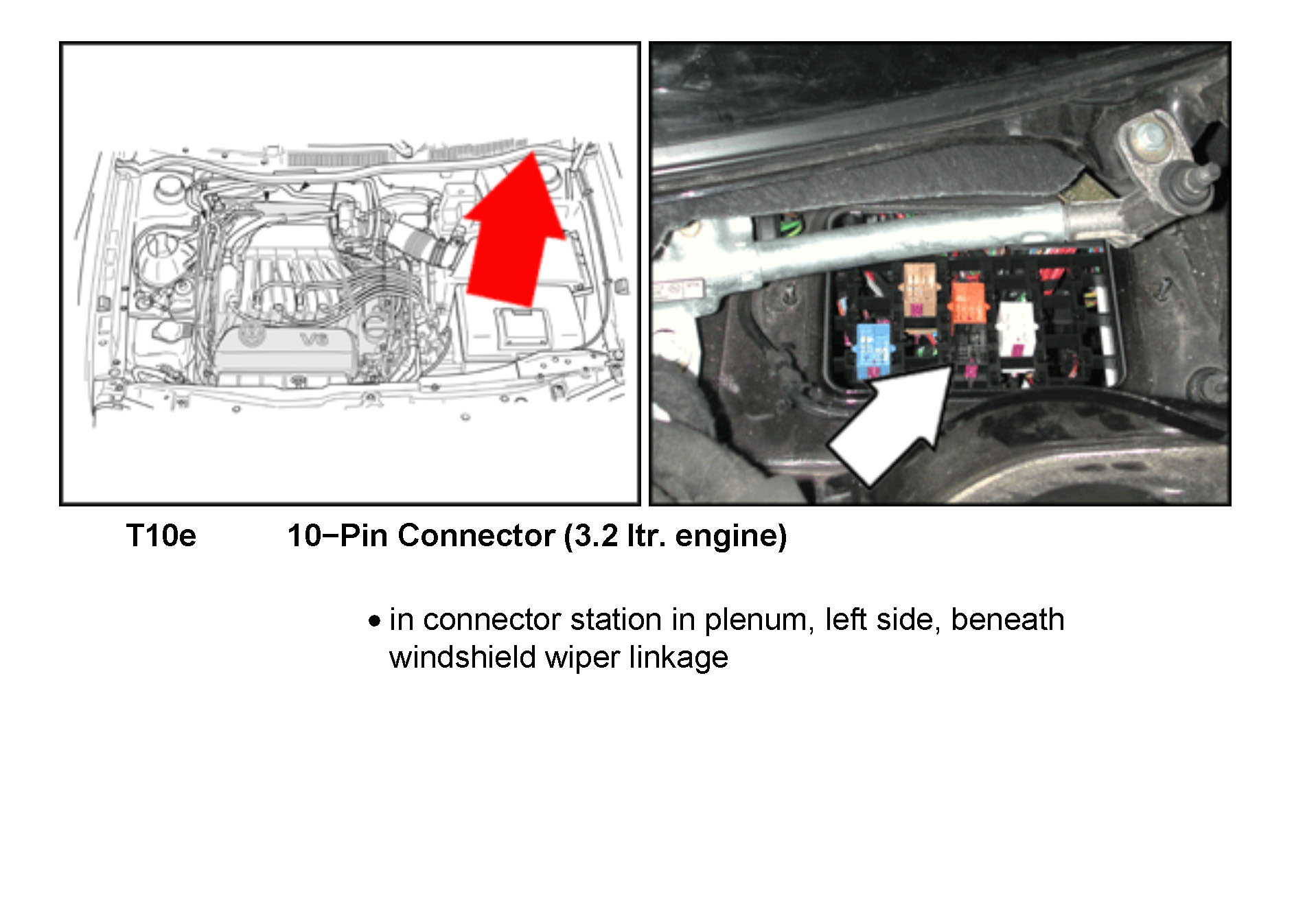 V6

T10e 10−Pin Connector (3.2 ltr. engine)

• in connector station in plenum, left side, beneath windshield wiper linkage