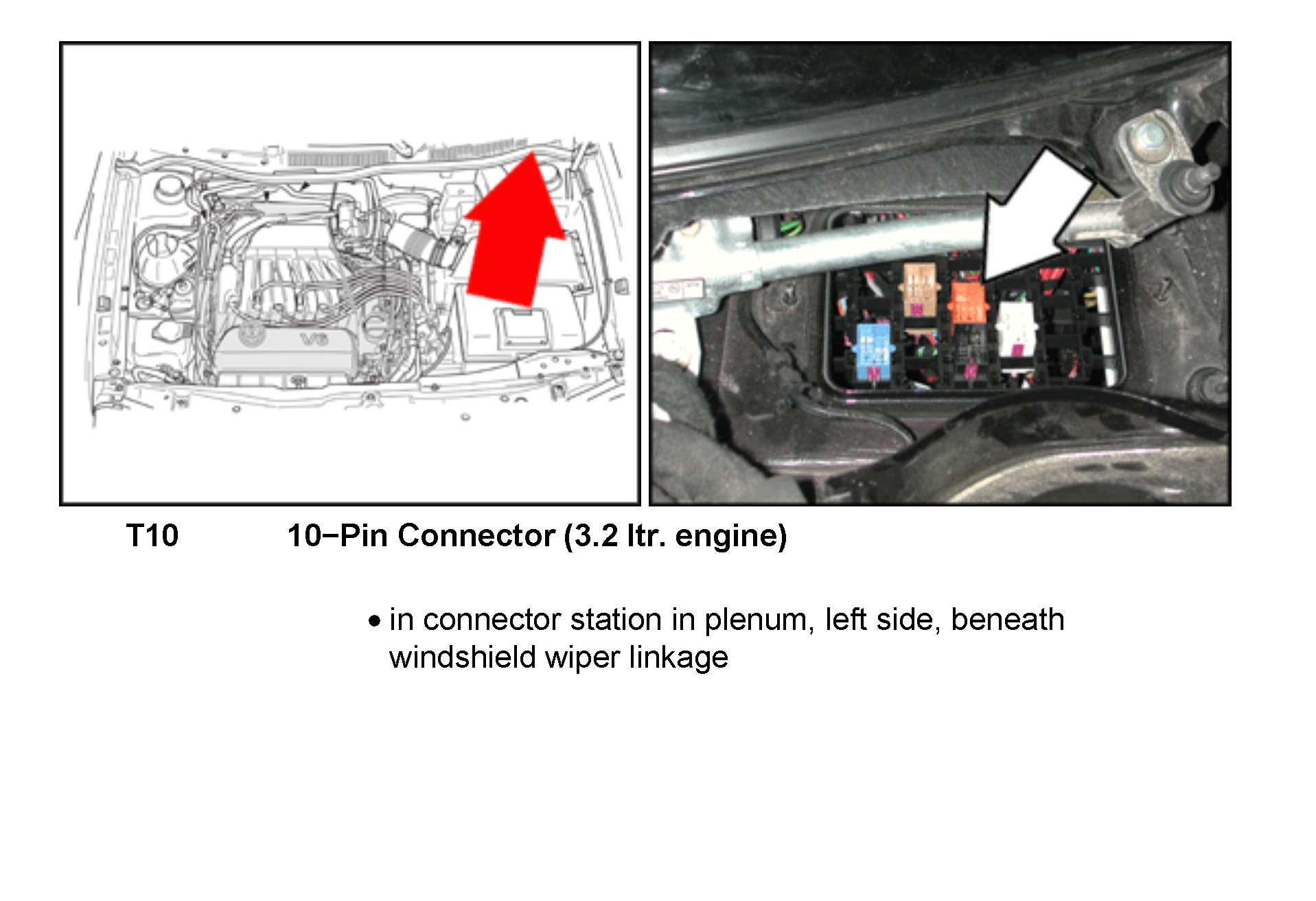 V6

T10 10−Pin Connector (3.2 ltr. engine)

• in connector station in plenum, left side, beneath windshield wiper linkage