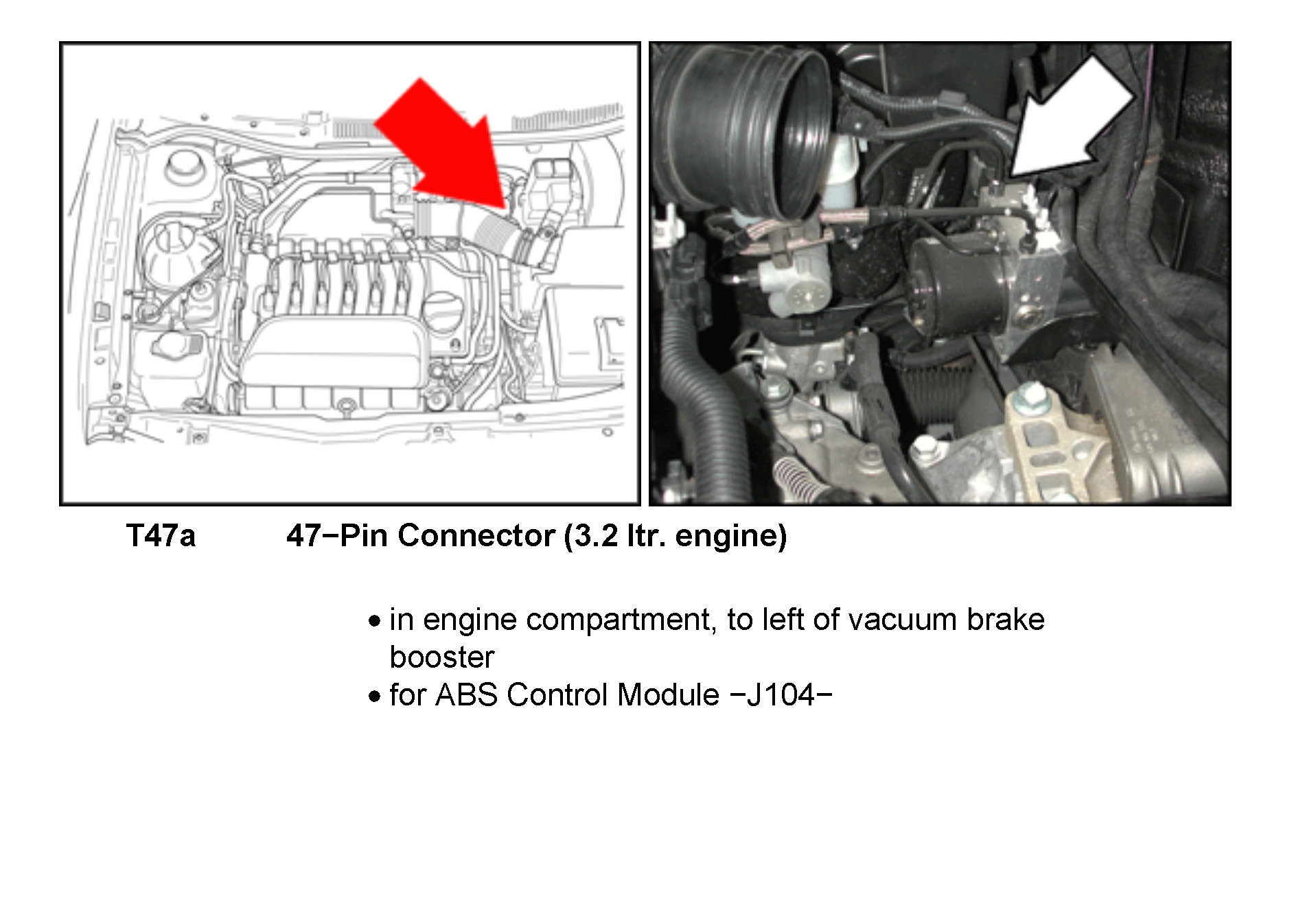 T47a 47−Pin Connector (3.2 ltr. engine)

• in engine compartment, to left of vacuum brake booster
• for ABS Control Module −J104−