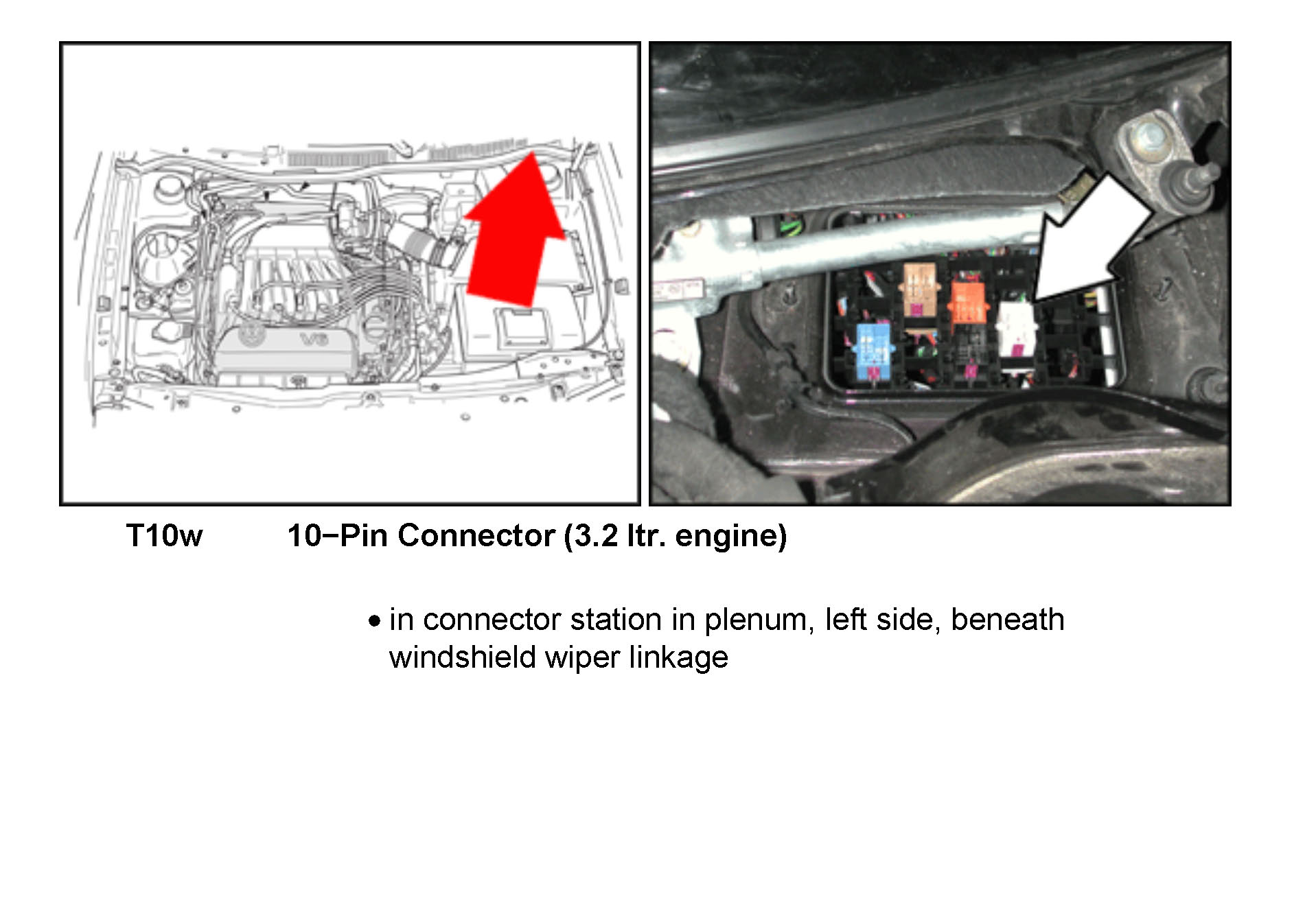 V6

T10w 10−Pin Connector (3.2 ltr. engine)

• in connector station in plenum, left side, beneath windshield wiper linkage