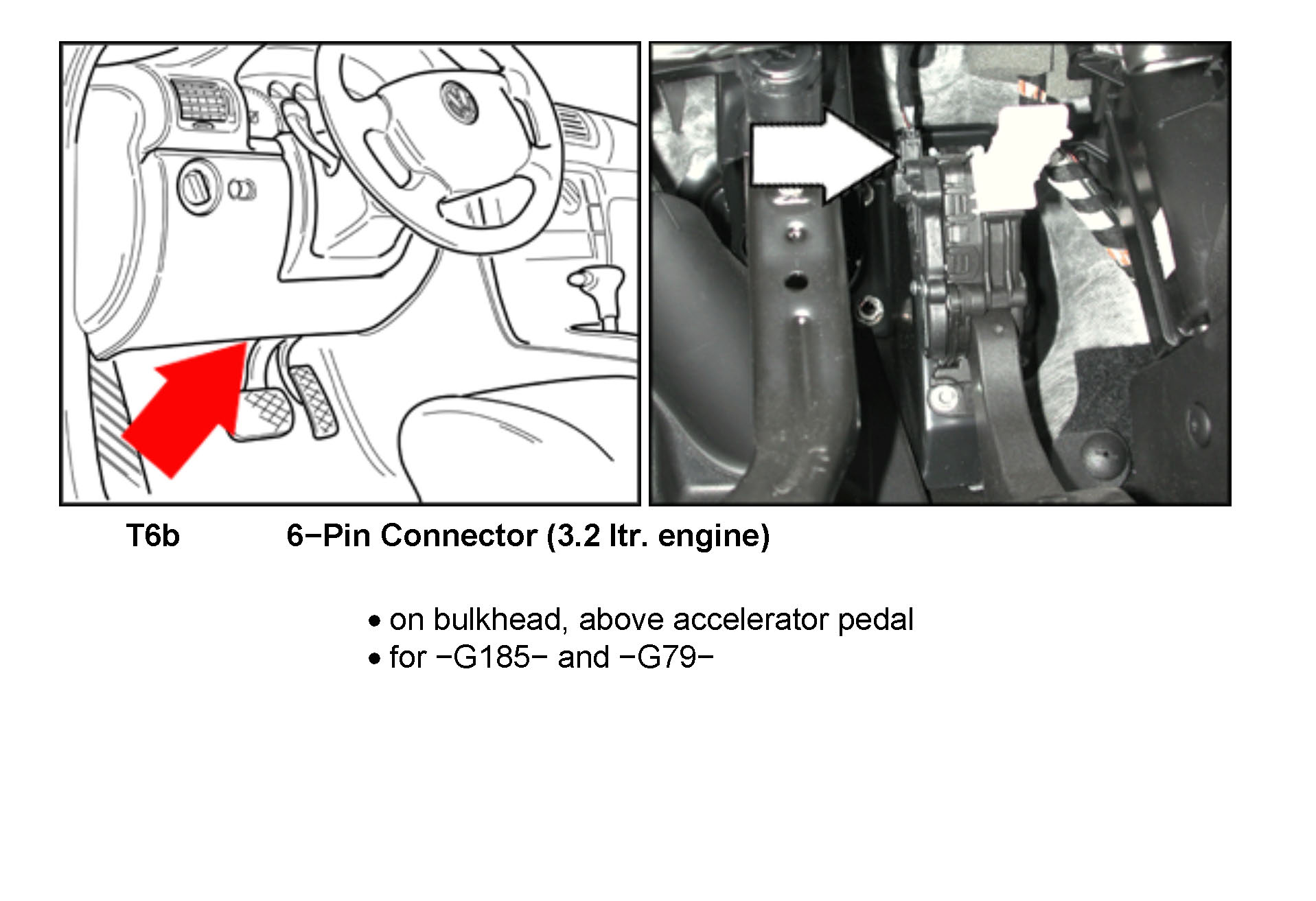 T6b 6−Pin Connector (3.2 ltr. engine)

• on bulkhead, above accelerator pedal
• for −G185− and −G79−