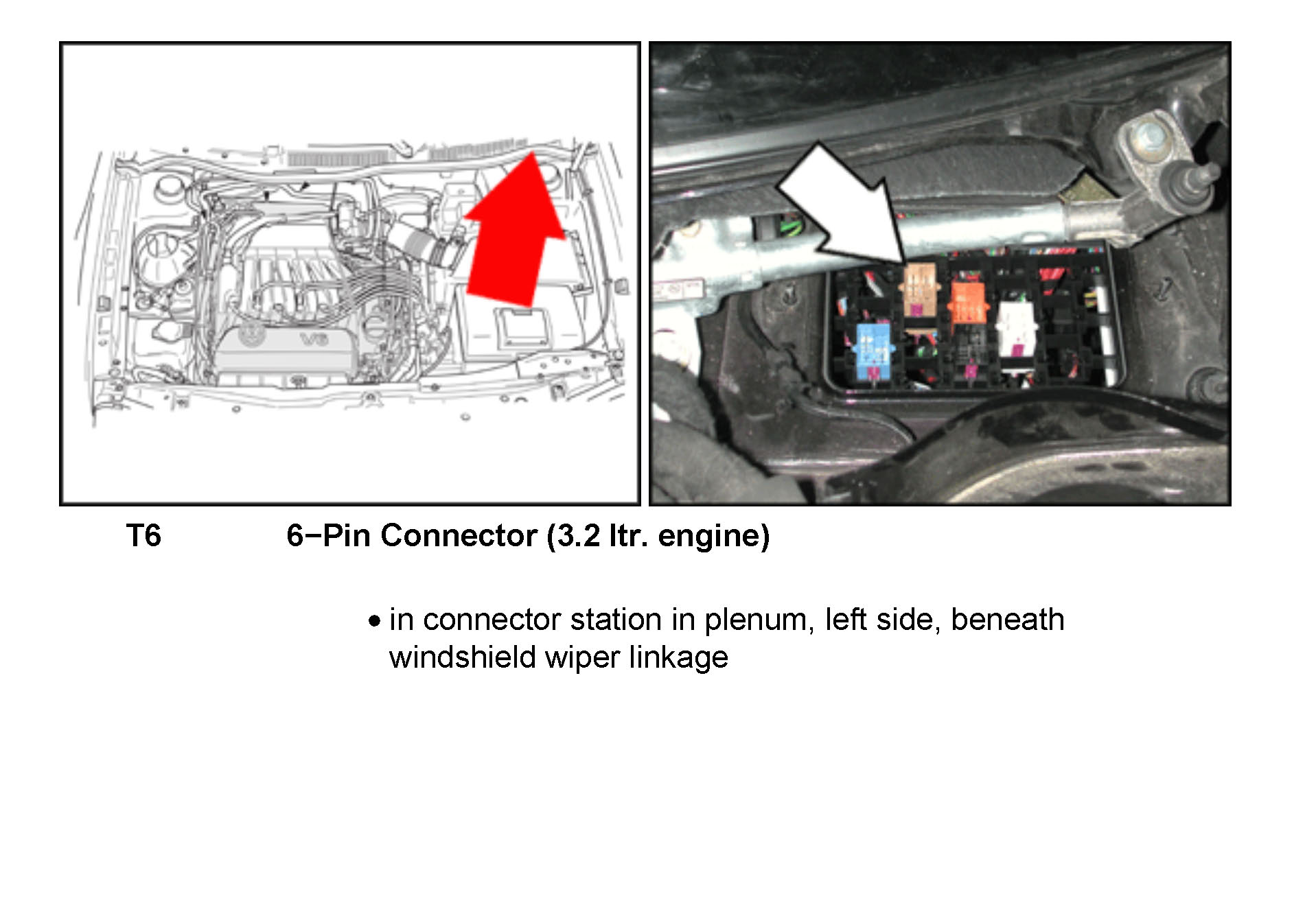 V6

T6 6−Pin Connector (3.2 ltr. engine)

• in connector station in plenum, left side, beneath windshield wiper linkage