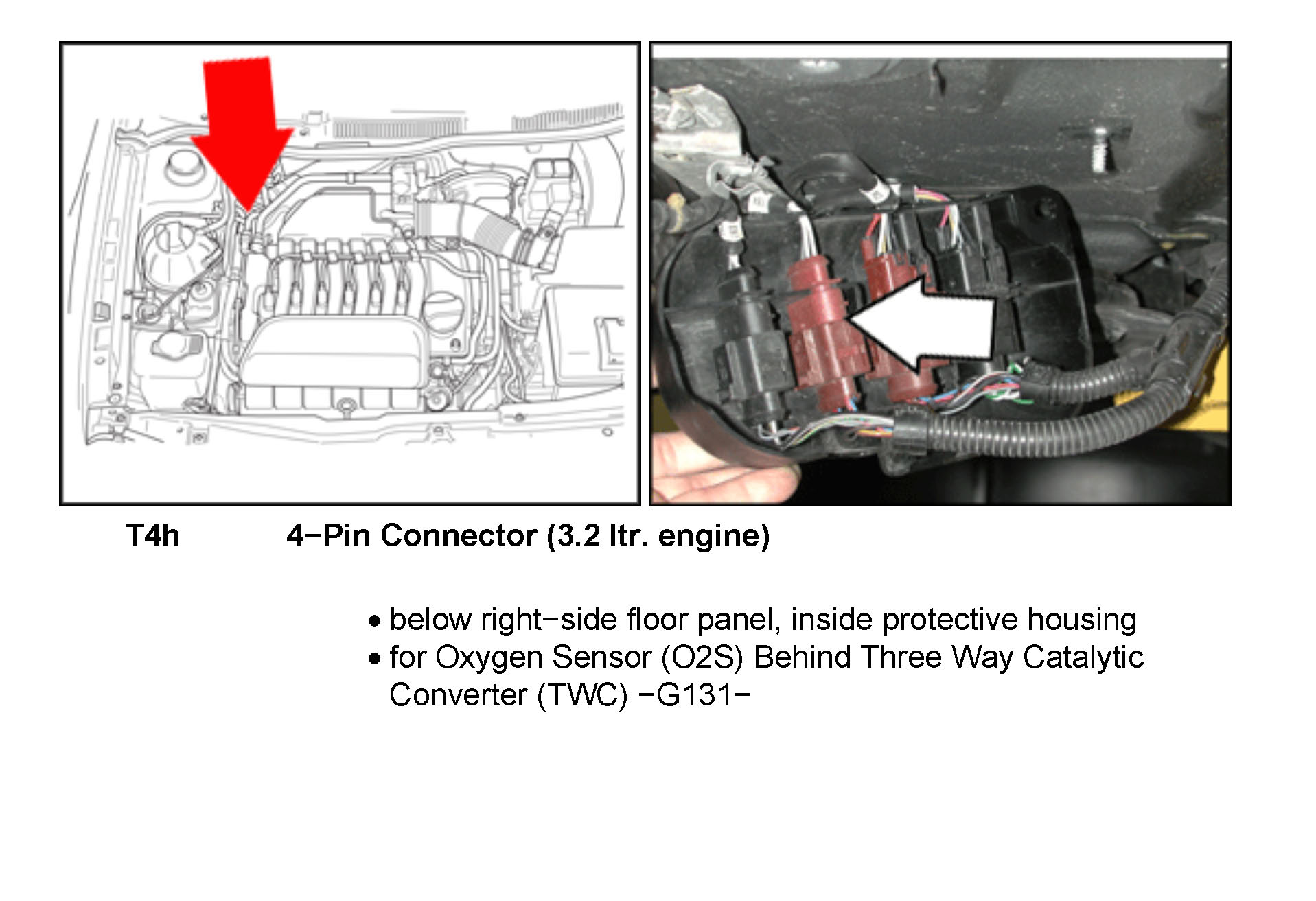 T4h 4−Pin Connector (3.2 ltr. engine)

• below right−side floor panel, inside protective housing
• for Oxygen Sensor (O2S) Behind Three Way Catalytic Converter (TWC) −G131−